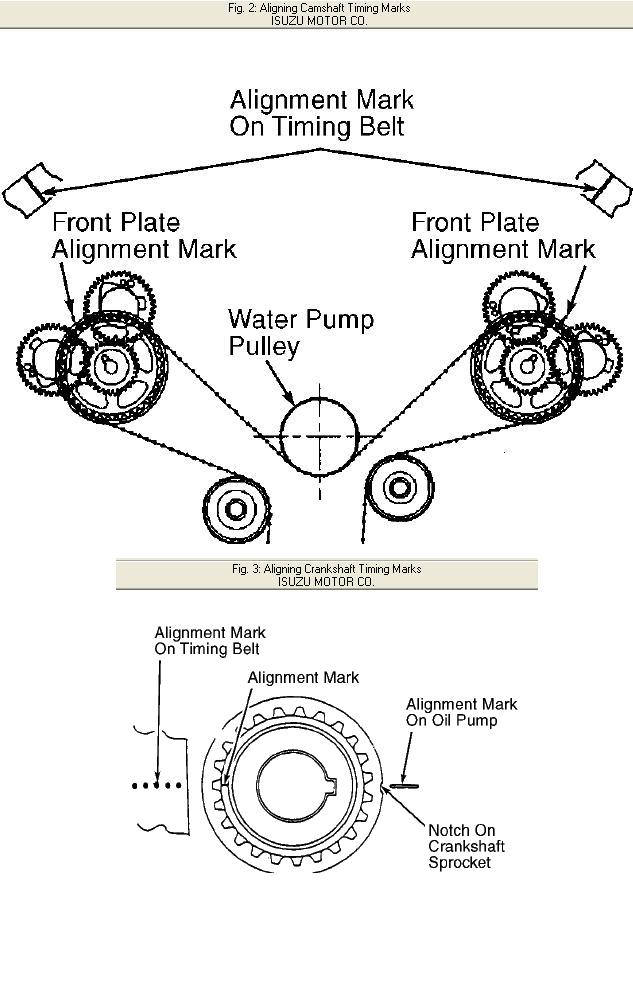 Fig. 2: Aligning Camshaft Timing Marks
ISUZU MOTOR CO.

Alignment Mark
On Timing Belt

Front Plate
Alignment Mark

Front Plate
Alignment Mark

Water Pump
Pulley

Fig. 3: Aligning Crankshaft Timing Marks
ISUZU MOTOR CO.

Alignment Mark
On Timing Belt

Alignment Mark

Alignment Mark
On Oil Pump

Notch On
Crankshaft
Sprocket