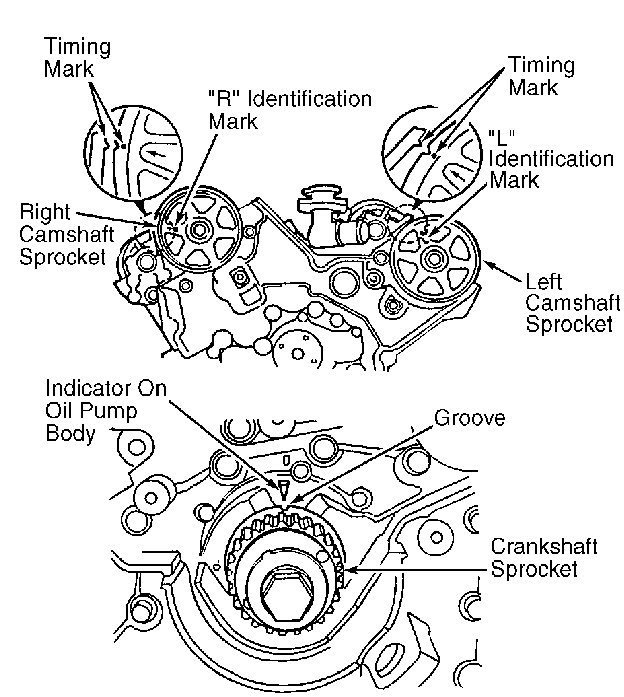 Timing Mark

"R" Identification Mark

Timing Mark

"L" Identification Mark

Right Camshaft Sprocket

Left Camshaft Sprocket

Indicator On Oil Pump Body

Groove

Crankshaft Sprocket