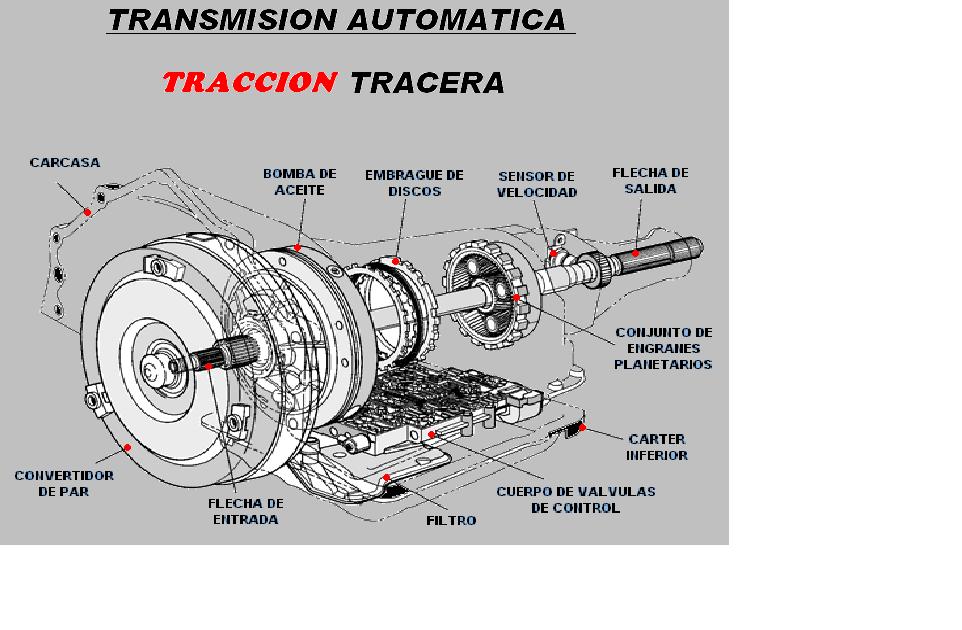 TRANSMISION AUTOMATICA

TRACCION TRACERA

CARCASA

BOMBA DE ACEITE

EMBRAGUE DE DISCOS

SENSOR DE VELOCIDAD

FLECHA DE SALIDA

CONJUNTO DE ENGRANES PLANETARIOS

CARTER INFERIOR

CUERPO DE VALVULAS DE CONTROL

FILTRO

FLECHA DE ENTRADA

CONVERTIDOR DE PAR