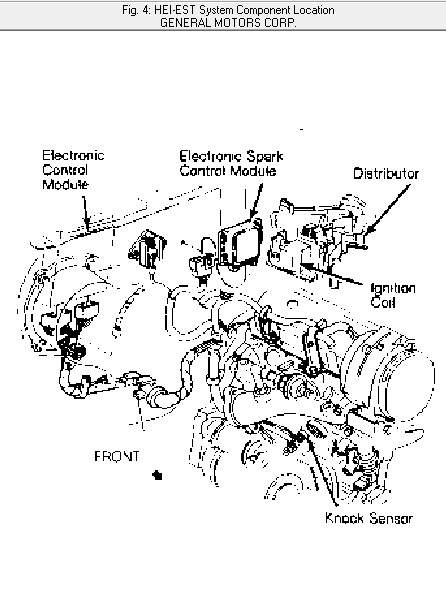 Fig. 4: HEI-EST System Component Location
GENERAL MOTORS CORP.

Electronic Control Module

Electronic Spark Control Module

Distributor

Ignition Coil

FRONT

Knock Sensor