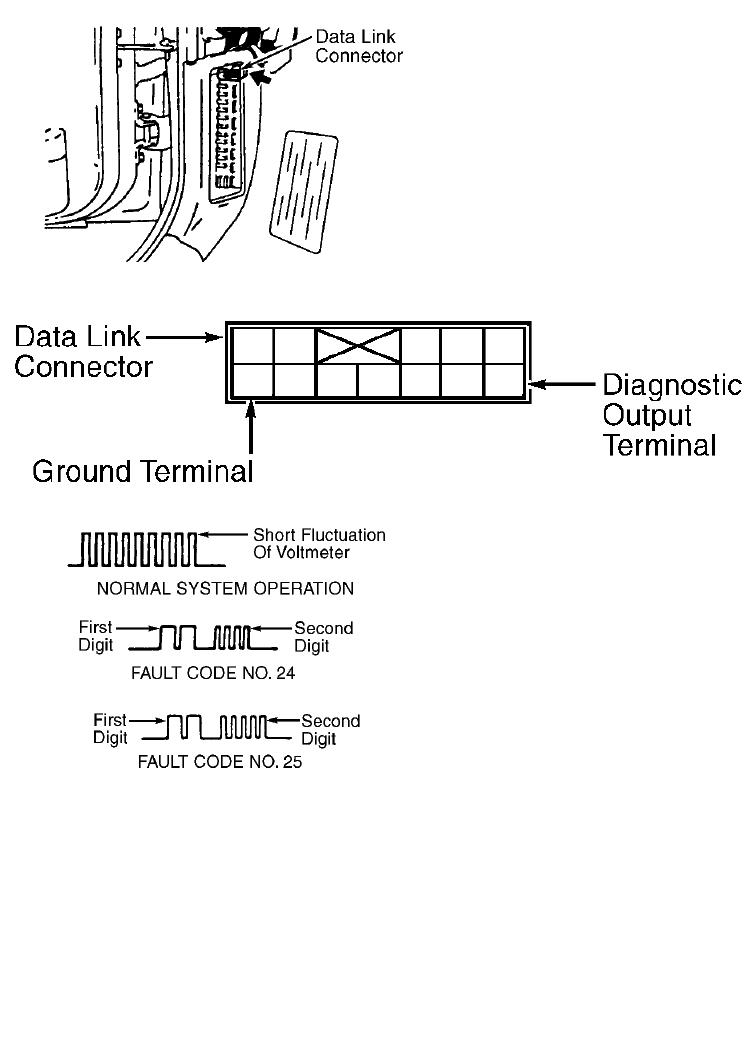 Data Link Connector

Data Link Connector

Diagnostic Output Terminal

Ground Terminal

Short Fluctuation Of Voltmeter

NORMAL SYSTEM OPERATION

First Digit

Second Digit

FAULT CODE NO. 24

First Digit

Second Digit

FAULT CODE NO. 25