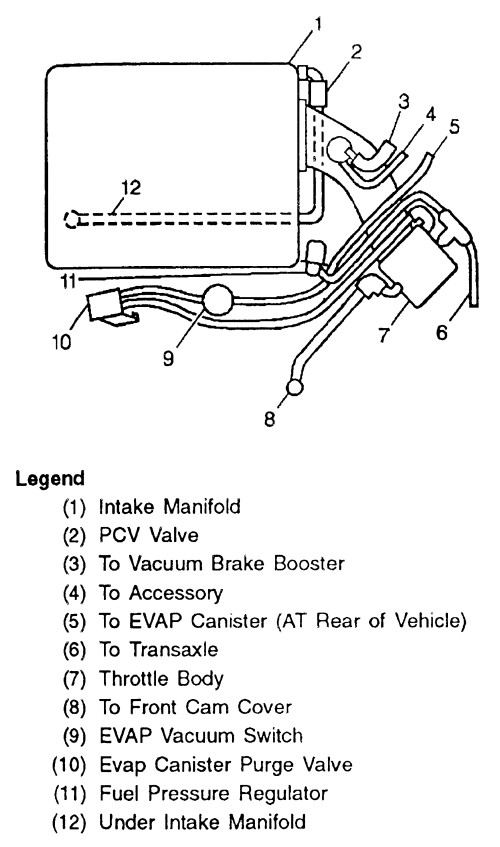 1
2
3
4
5
12
11
10
9
7
6
8

Legend
(1) Intake Manifold
(2) PCV Valve
(3) To Vacuum Brake Booster
(4) To Accessory
(5) To EVAP Canister (AT Rear of Vehicle)
(6) To Transaxle
(7) Throttle Body
(8) To Front Cam Cover
(9) EVAP Vacuum Switch
(10) Evap Canister Purge Valve
(11) Fuel Pressure Regulator
(12) Under Intake Manifold