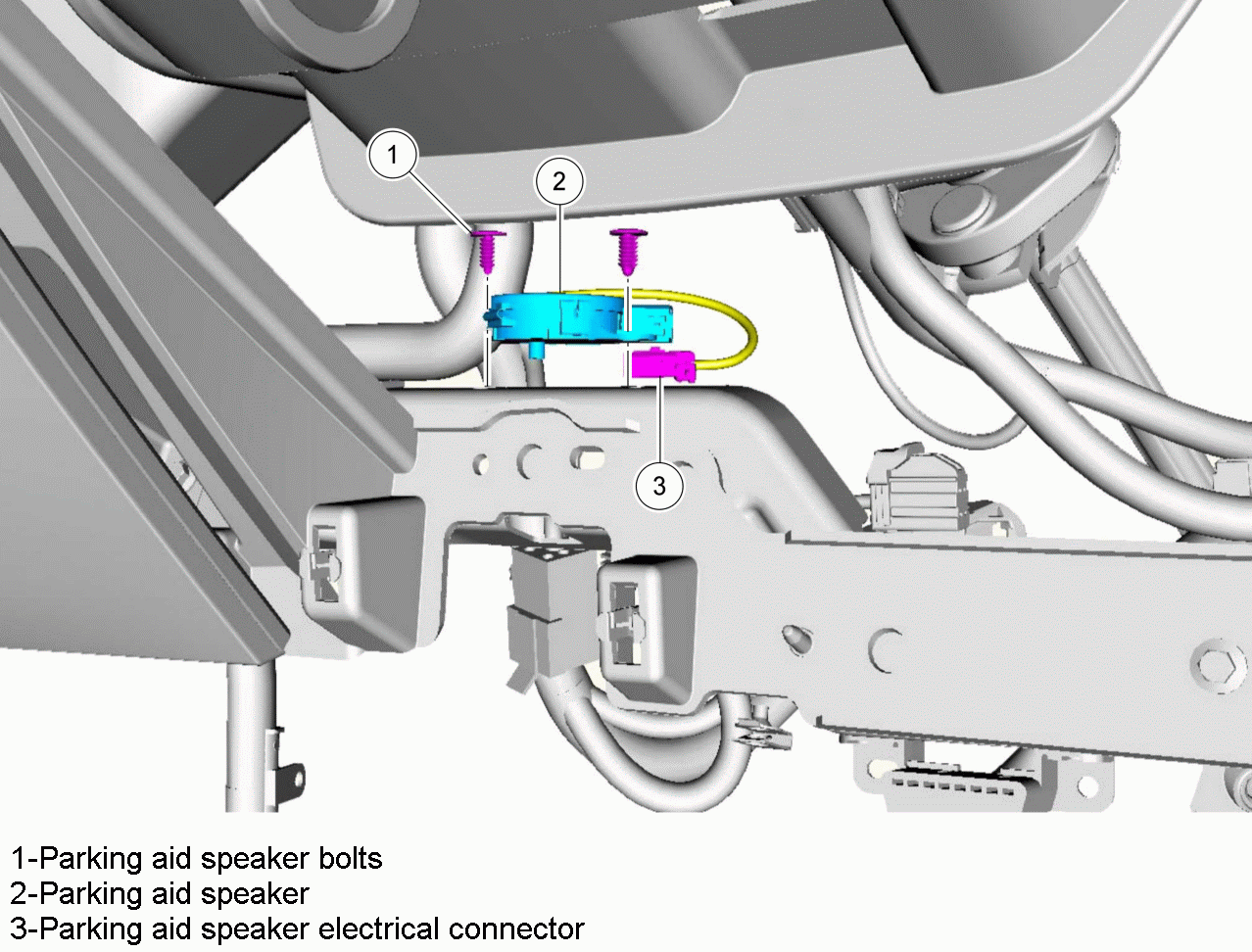 1
2
3

1-Parking aid speaker bolts
2-Parking aid speaker
3-Parking aid speaker electrical connector