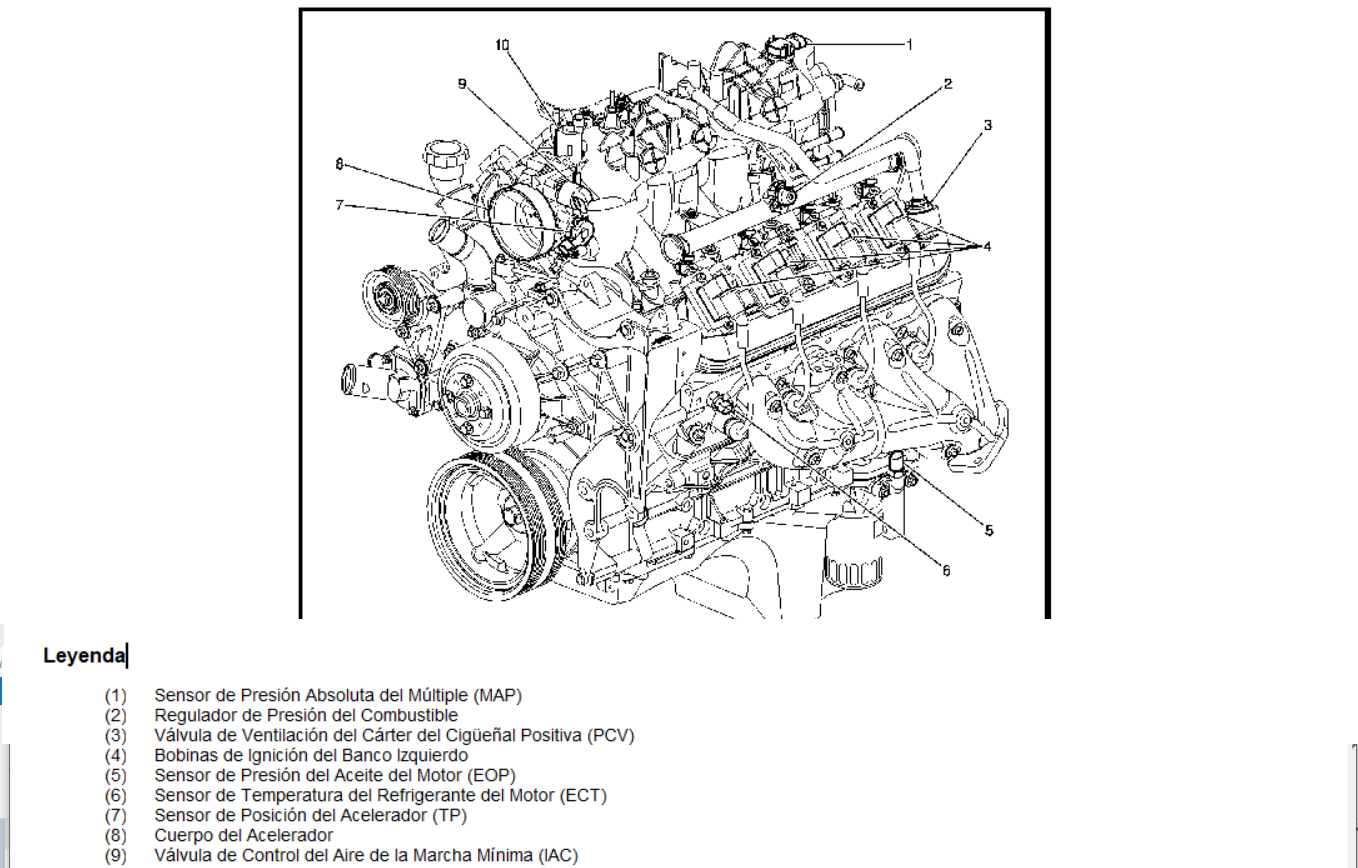 10
1
9
2
3
8
7
4
5
6

Leyenda

(1) Sensor de Presión Absoluta del Múltiple (MAP)
(2) Regulador de Presión del Combustible
(3) Válvula de Ventilación del Cárter del Cigüeñal Positiva (PCV)
(4) Bobinas de Ignición del Banco Izquierdo
(5) Sensor de Presión del Aceite del Motor (EOP)
(6) Sensor de Temperatura del Refrigerante del Motor (ECT)
(7) Sensor de Posición del Acelerador (TP)
(8) Cuerpo del Acelerador
(9) Válvula de Control del Aire de la Marcha Mínima (IAC)