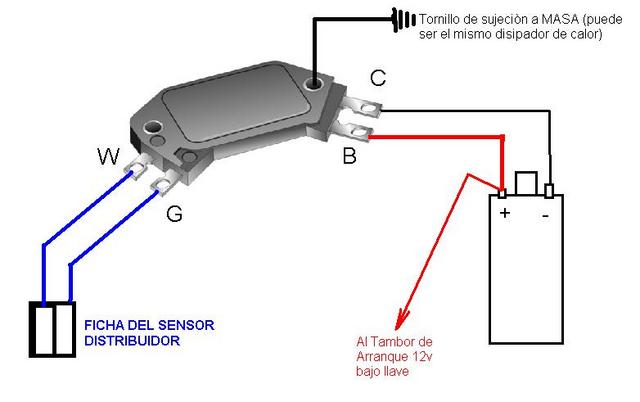 Tornillo de sujeciòn a MASA (puede ser el mismo disipador de calor)

C

B

W

G

+

-

FICHA DEL SENSOR DISTRIBUIDOR

Al Tambor de Arranque 12v bajo llave