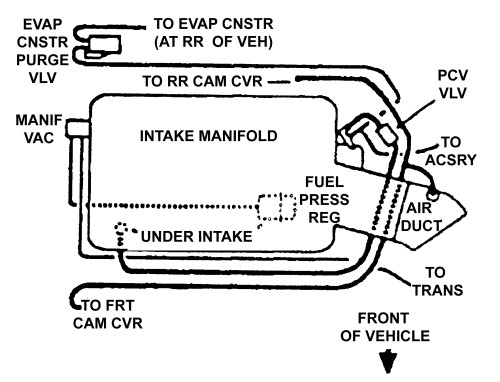 EVAP CNSTR PURGE VLV

TO EVAP CNSTR (AT RR OF VEH)

TO RR CAM CVR

PCV VLV

MANIF VAC

INTAKE MANIFOLD

TO ACSRY

FUEL PRESS REG

AIR DUCT

UNDER INTAKE

TO TRANS

TO FRT CAM CVR

FRONT OF VEHICLE