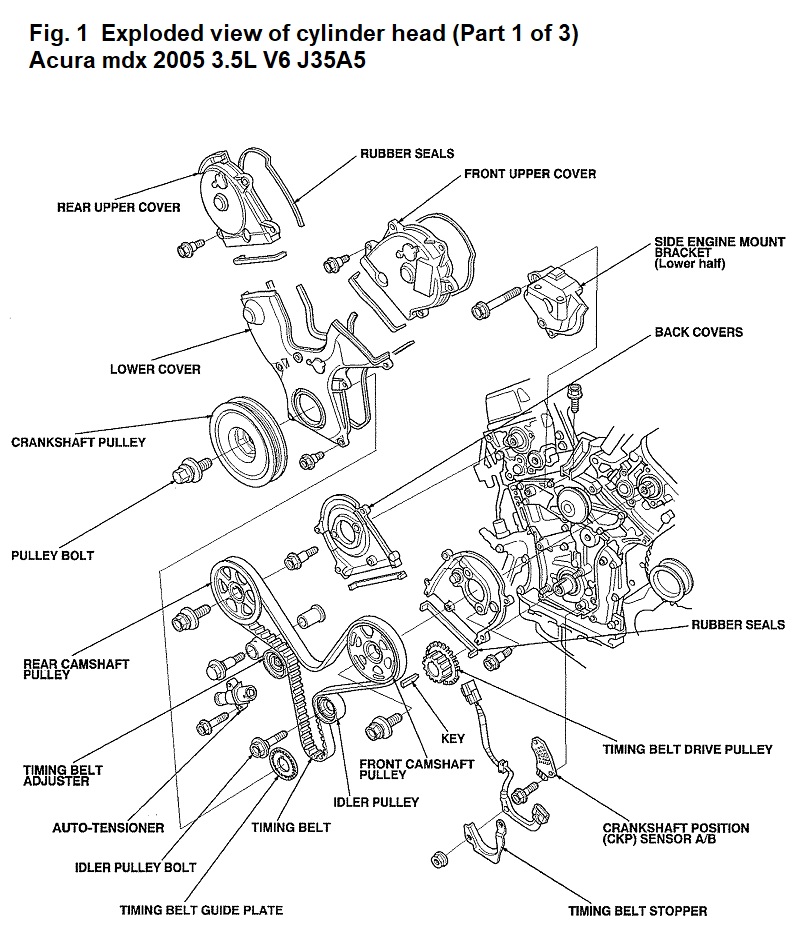 Fig. 1 Exploded view of cylinder head (Part 1 of 3)
Acura mdx 2005 3.5L V6 J35A5

RUBBER SEALS
FRONT UPPER COVER
REAR UPPER COVER
SIDE ENGINE MOUNT BRACKET (Lower half)
BACK COVERS
LOWER COVER
CRANKSHAFT PULLEY
PULLEY BOLT
RUBBER SEALS
REAR CAMSHAFT PULLEY
KEY
TIMING BELT DRIVE PULLEY
TIMING BELT ADJUSTER
FRONT CAMSHAFT PULLEY
IDLER PULLEY
AUTO-TENSIONER
TIMING BELT
CRANKSHAFT POSITION (CKP) SENSOR A/B
IDLER PULLEY BOLT
TIMING BELT GUIDE PLATE
TIMING BELT STOPPER