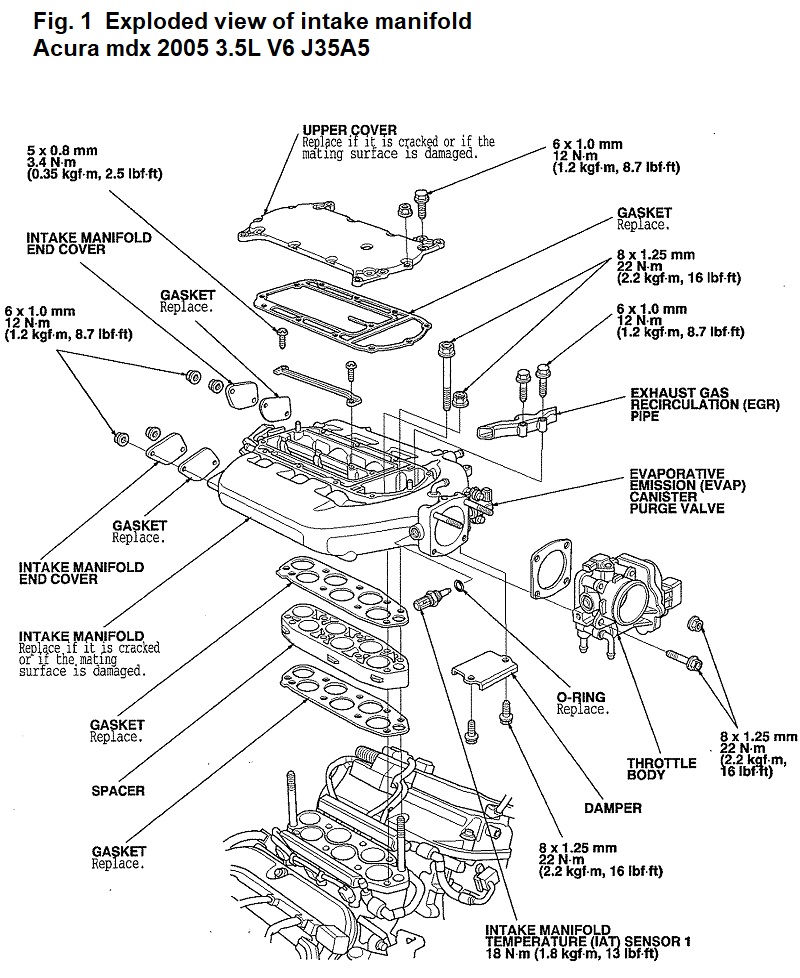 Fig. 1 Exploded view of intake manifold
Acura mdx 2005 3.5L V6 J35A5

UPPER COVER
Replace if it is cracked or if the mating surface is damaged.

5 x 0.8 mm
3.4 N·m
(0.35 kgf·m, 2.5 lbf·ft)

6 x 1.0 mm
12 N·m
(1.2 kgf·m, 8.7 lbf·ft)

GASKET
Replace.

INTAKE MANIFOLD END COVER

8 x 1.25 mm
22 N·m
(2.2 kgf·m, 16 lbf·ft)

GASKET
Replace.

6 x 1.0 mm
12 N·m
(1.2 kgf·m, 8.7 lbf·ft)

6 x 1.0 mm
12 N·m
(1.2 kgf·m, 8.7 lbf·ft)

EXHAUST GAS RECIRCULATION (EGR) PIPE

EVAPORATIVE EMISSION (EVAP) CANISTER PURGE VALVE

GASKET
Replace.

INTAKE MANIFOLD END COVER

INTAKE MANIFOLD
Replace if it is cracked or if the mating surface is damaged.

O-RING
Replace.

GASKET
Replace.

8 x 1.25 mm
22 N·m
(2.2 kgf·m, 16 lbf·ft)

THROTTLE BODY

SPACER

DAMPER

GASKET
Replace.

8 x 1.25 mm
22 N·m
(2.2 kgf·m, 16 lbf·ft)

INTAKE MANIFOLD TEMPERATURE (IAT) SENSOR 1
18 N·m (1.8 kgf·m, 13 lbf·ft)