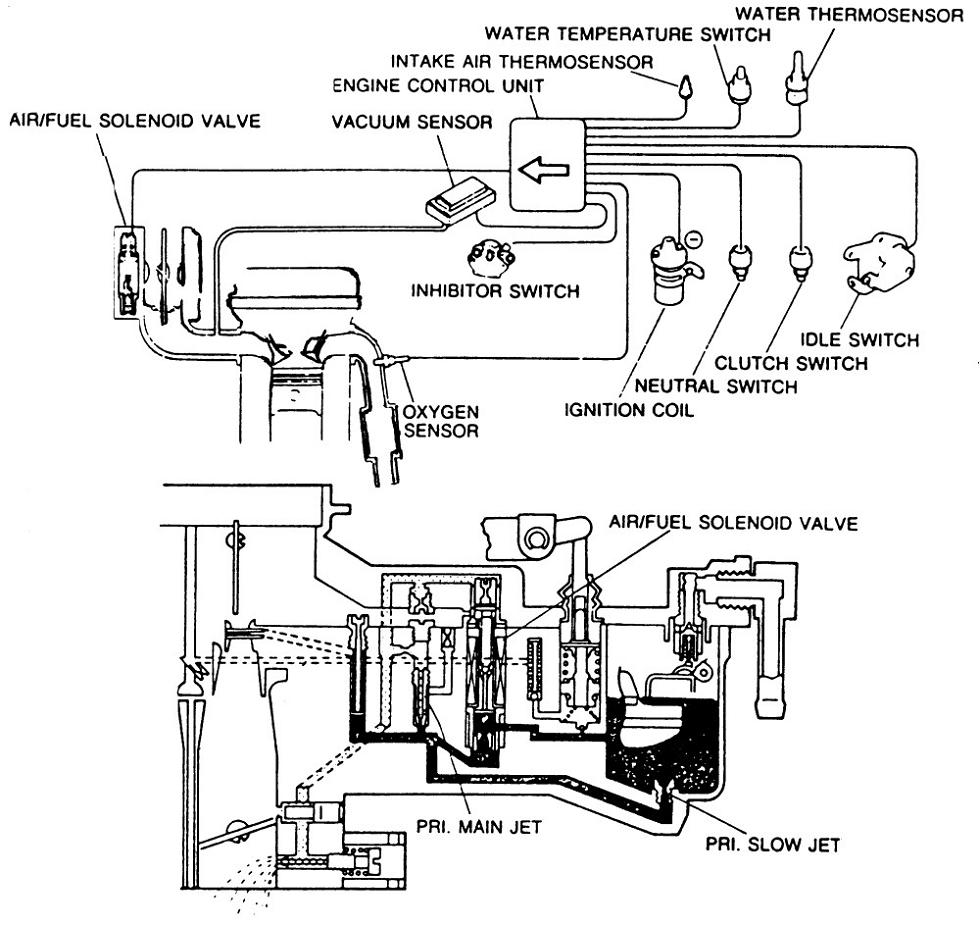 WATER THERMOSENSOR
WATER TEMPERATURE SWITCH
INTAKE AIR THERMOSENSOR
ENGINE CONTROL UNIT
AIR/FUEL SOLENOID VALVE
VACUUM SENSOR
INHIBITOR SWITCH
IDLE SWITCH
CLUTCH SWITCH
NEUTRAL SWITCH
IGNITION COIL
OXYGEN SENSOR
AIR/FUEL SOLENOID VALVE
PRI. MAIN JET
PRI. SLOW JET