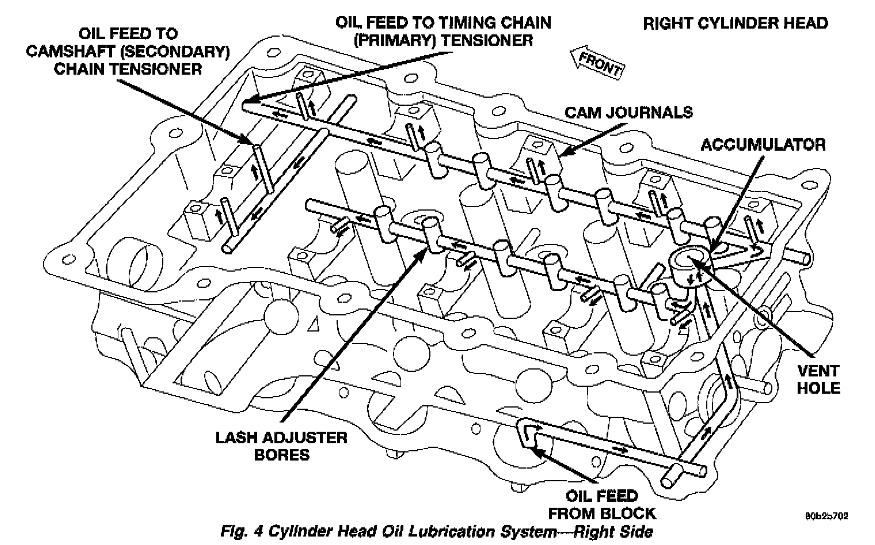 OIL FEED TO CAMSHAFT (SECONDARY) CHAIN TENSIONER

OIL FEED TO TIMING CHAIN (PRIMARY) TENSIONER

RIGHT CYLINDER HEAD

FRONT

CAM JOURNALS

ACCUMULATOR

VENT HOLE

LASH ADJUSTER BORES

OIL FEED FROM BLOCK

80b25702

Fig. 4 Cylinder Head Oil Lubrication System—Right Side