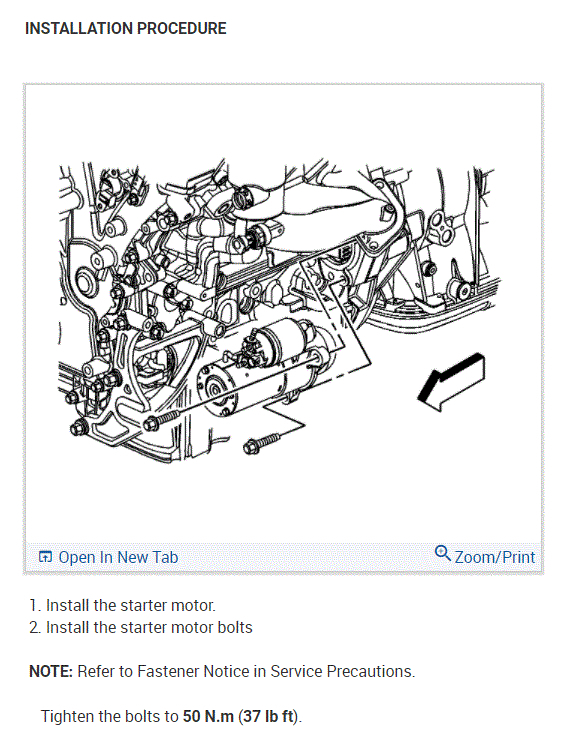 INSTALLATION PROCEDURE

Open In New Tab

Zoom/Print

1. Install the starter motor.
2. Install the starter motor bolts

NOTE: Refer to Fastener Notice in Service Precautions.

Tighten the bolts to 50 N.m (37 lb ft).