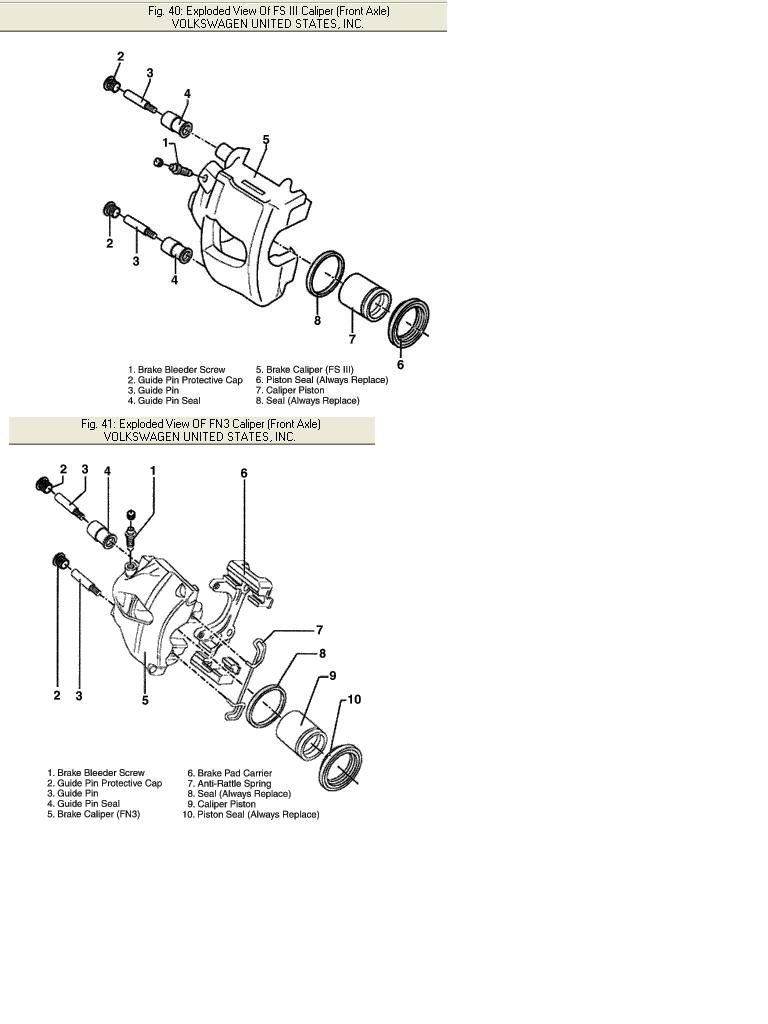 Fig. 40: Exploded View Of FS III Caliper (Front Axle)
VOLKSWAGEN UNITED STATES, INC.

2
3
4
1
5
2
3
4
8
7
6

1. Brake Bleeder Screw
2. Guide Pin Protective Cap
3. Guide Pin
4. Guide Pin Seal
5. Brake Caliper (FS III)
6. Piston Seal (Always Replace)
7. Caliper Piston
8. Seal (Always Replace)

Fig. 41: Exploded View OF FN3 Caliper (Front Axle)
VOLKSWAGEN UNITED STATES, INC.

2
3
4
1
6
7
8
9
10
2
3
5

1. Brake Bleeder Screw
2. Guide Pin Protective Cap
3. Guide Pin
4. Guide Pin Seal
5. Brake Caliper (FN3)
6. Brake Pad Carrier
7. Anti-Rattle Spring
8. Seal (Always Replace)
9. Caliper Piston
10. Piston Seal (Always Replace)