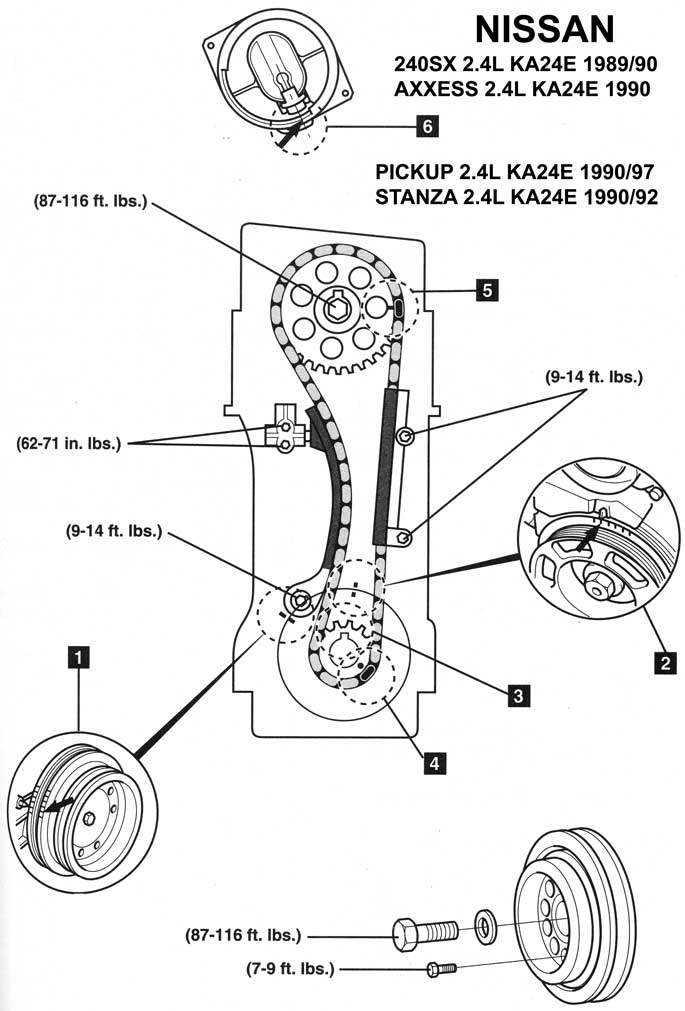 NISSAN
240SX 2.4L KA24E 1989/90
AXXESS 2.4L KA24E 1990

PICKUP 2.4L KA24E 1990/97
STANZA 2.4L KA24E 1990/92

6

(87-116 ft. lbs.)

5

(9-14 ft. lbs.)

(62-71 in. lbs.)

(9-14 ft. lbs.)

1

2

3

4

(87-116 ft. lbs.)

(7-9 ft. lbs.)