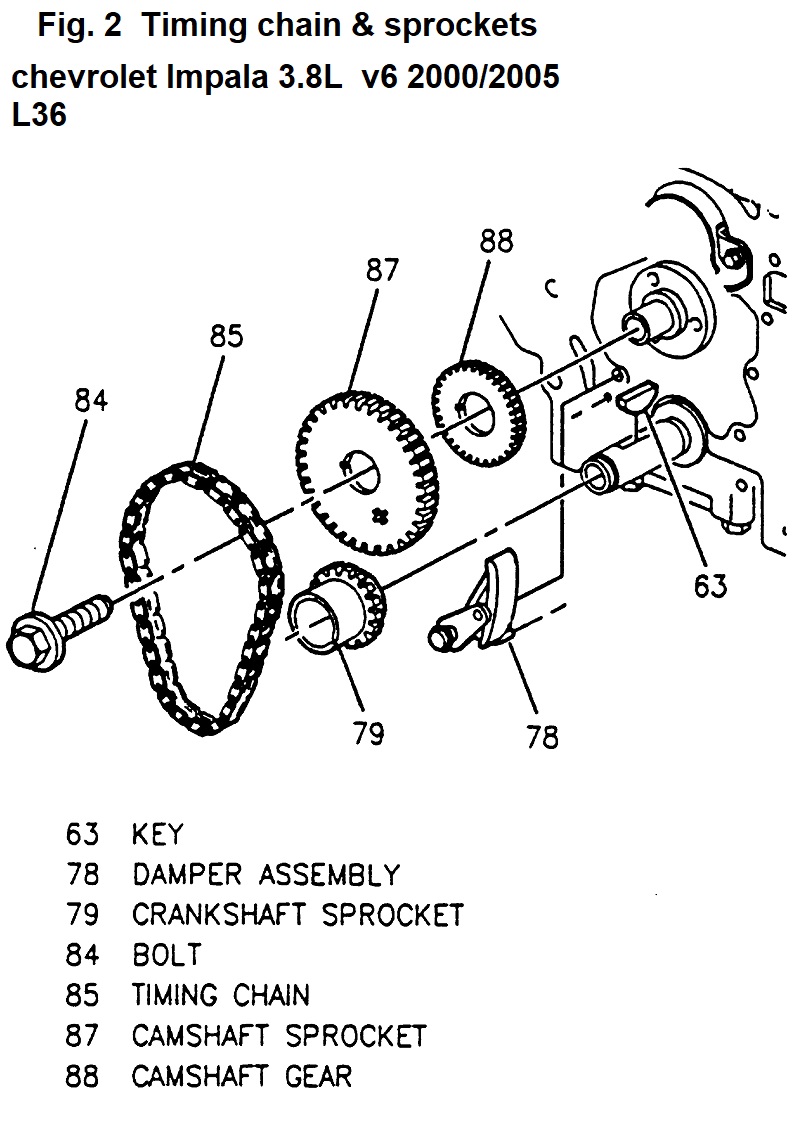 Fig. 2 Timing chain & sprockets

chevrolet Impala 3.8L v6 2000/2005 L36

88
87
85
84
63
79
78

63 KEY
78 DAMPER ASSEMBLY
79 CRANKSHAFT SPROCKET
84 BOLT
85 TIMING CHAIN
87 CAMSHAFT SPROCKET
88 CAMSHAFT GEAR