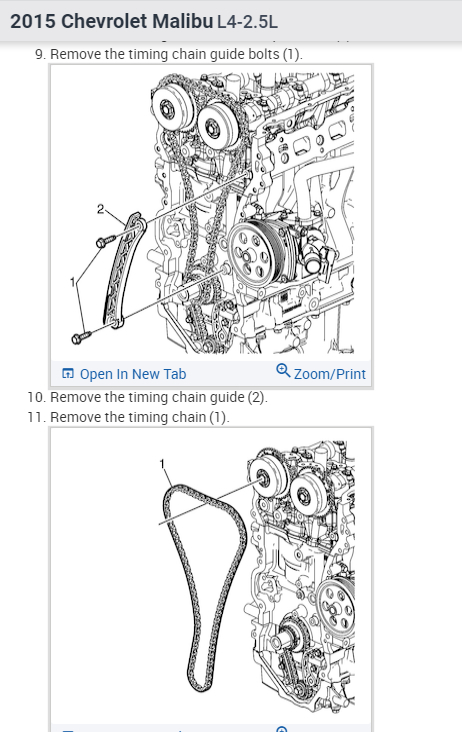 2015 Chevrolet Malibu L4-2.5L

9. Remove the timing chain guide bolts (1).

2

1

Open In New Tab

Zoom/Print

10. Remove the timing chain guide (2).

11. Remove the timing chain (1).

1