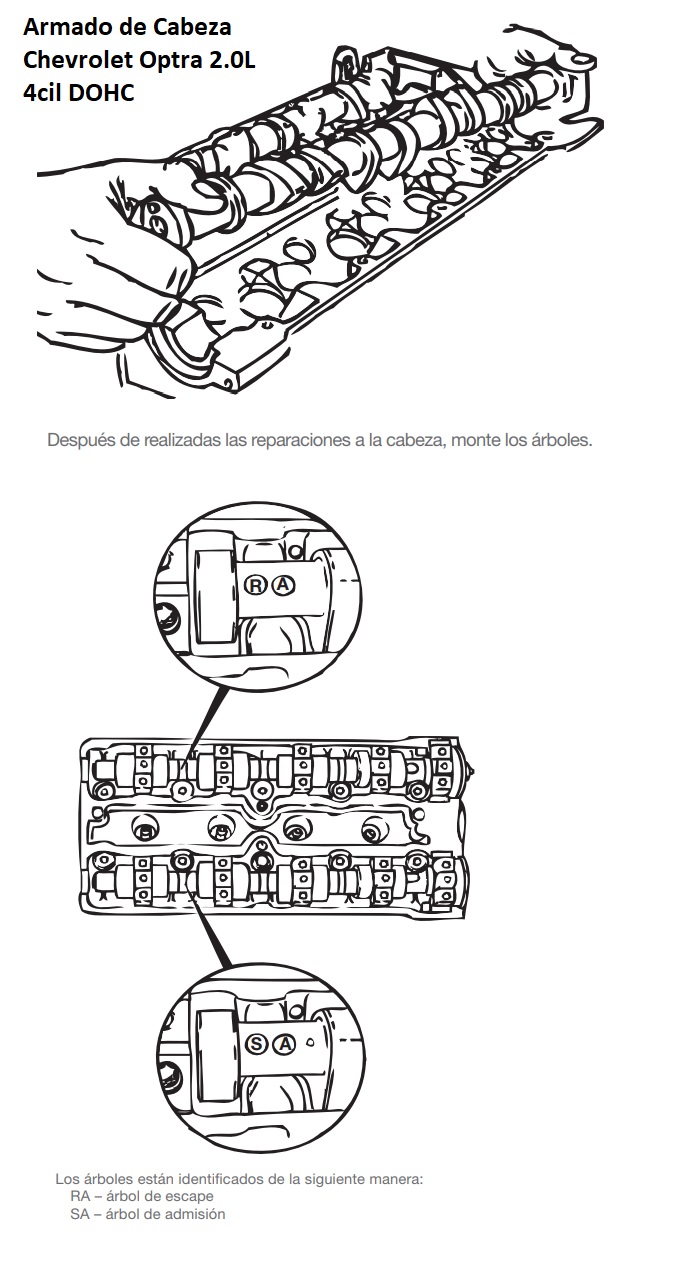 Armado de Cabeza
Chevrolet Optra 2.0L
4cil DOHC

Después de realizadas las reparaciones a la cabeza, monte los árboles.

R A

S A

Los árboles están identificados de la siguiente manera:
RA – árbol de escape
SA – árbol de admisión