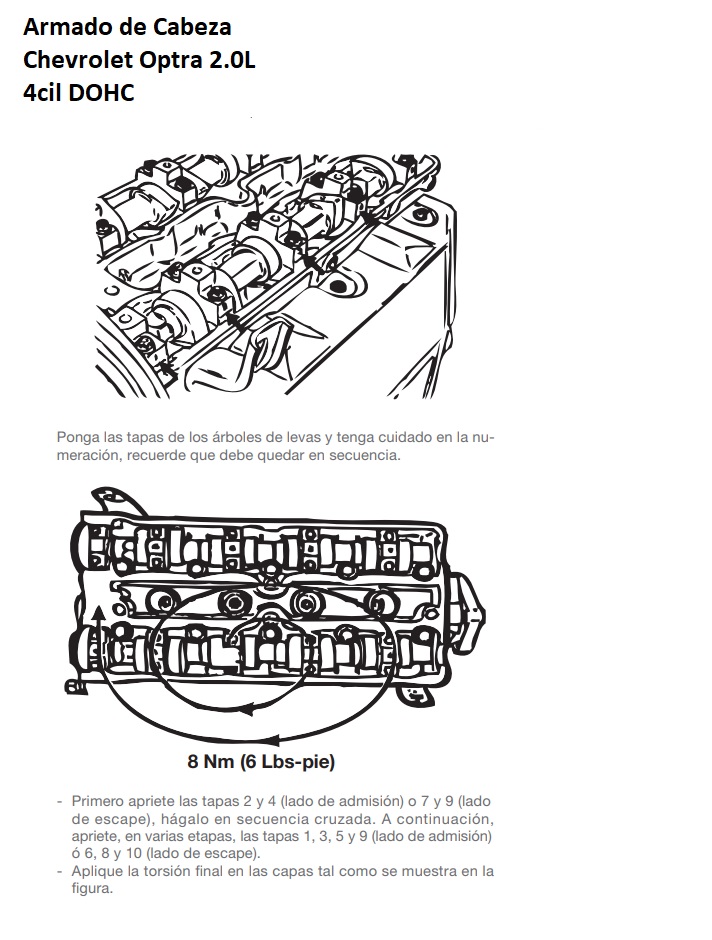 Armado de Cabeza
Chevrolet Optra 2.0L
4cil DOHC

Ponga las tapas de los árboles de levas y tenga cuidado en la numeración, recuerde que debe quedar en secuencia.

8 Nm (6 Lbs-pie)

- Primero apriete las tapas 2 y 4 (lado de admisión) o 7 y 9 (lado de escape), hágalo en secuencia cruzada. A continuación, apriete, en varias etapas, las tapas 1, 3, 5 y 9 (lado de admisión) ó 6, 8 y 10 (lado de escape).
- Aplique la torsión final en las capas tal como se muestra en la figura.