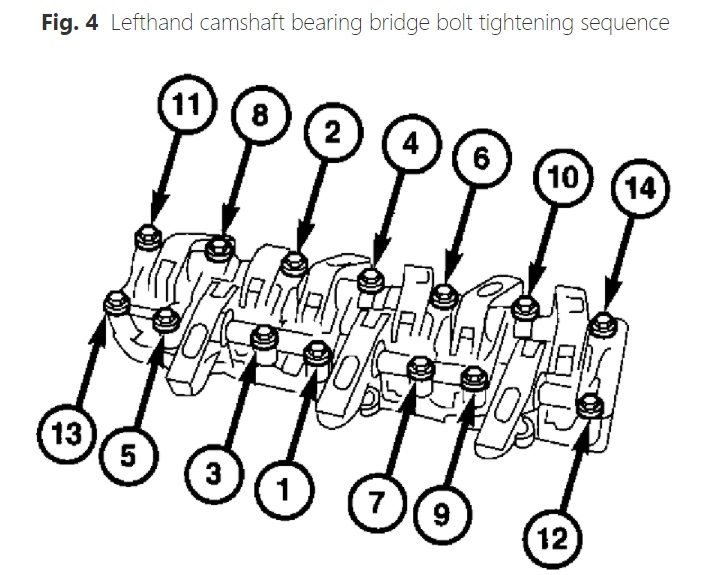 **Fig. 4** Lefthand camshaft bearing bridge bolt tightening sequence

11
8
2
4
6
10
14
13
5
3
1
7
9
12