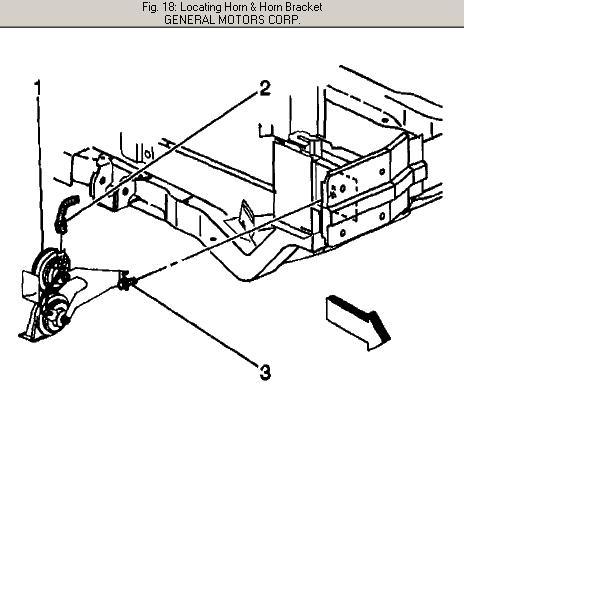 Fig. 18: Locating Horn & Horn Bracket
GENERAL MOTORS CORP.

1

2

3