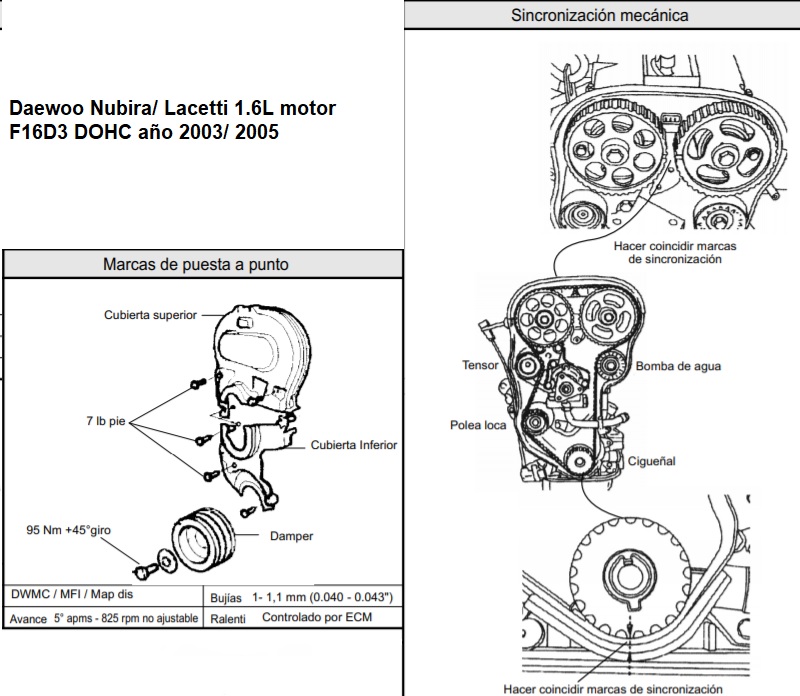 Daewoo Nubira/ Lacetti 1.6L motor F16D3 DOHC año 2003/ 2005

Marcas de puesta a punto

Cubierta superior

7 lb pie

Cubierta Inferior

95 Nm +45°giro

Damper

| DWMC / MFI / Map dis | Bujías 1- 1,1 mm (0.040 - 0.043") |
|---|---|
| Avance 5° apms - 825 rpm no ajustable | Ralenti Controlado por ECM |

Sincronización mecánica

Hacer coincidir marcas de sincronización

Tensor

Bomba de agua

Polea loca

Cigueñal

Hacer coincidir marcas de sincronización