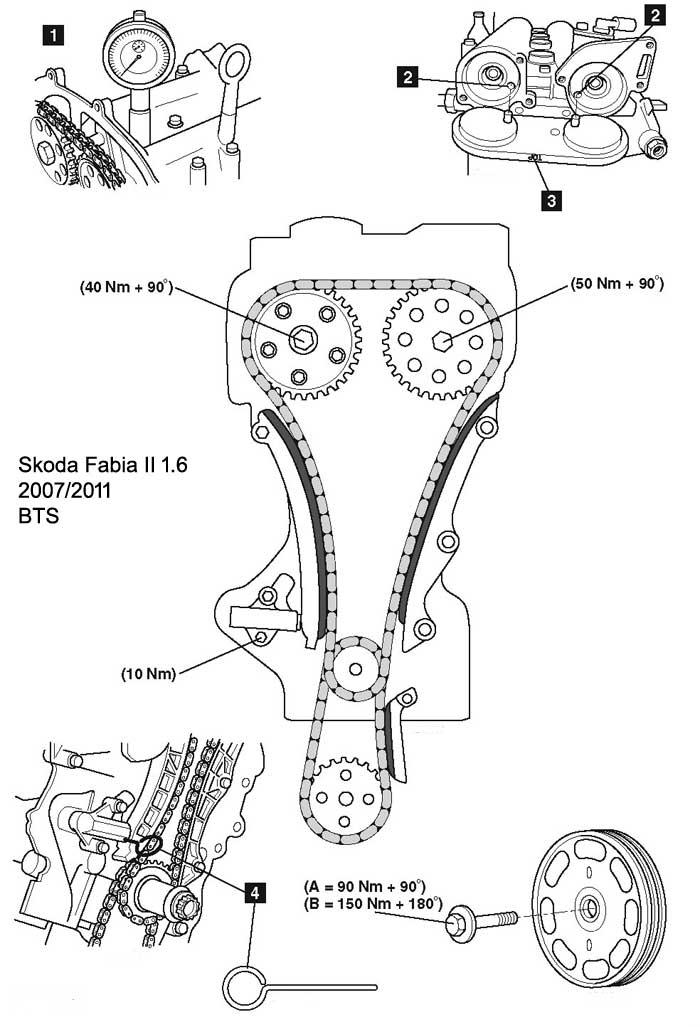 1

2

2

3

(40 Nm + 90°)

(50 Nm + 90°)

Skoda Fabia II 1.6
2007/2011
BTS

(10 Nm)

4

(A = 90 Nm + 90°)
(B = 150 Nm + 180°)