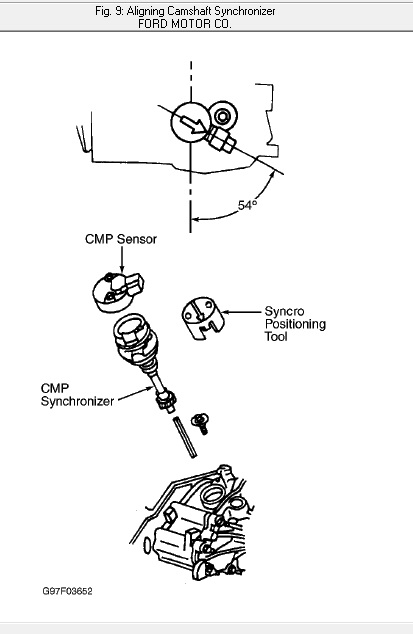 Fig. 9: Aligning Camshaft Synchronizer
FORD MOTOR CO.

54°

CMP Sensor

Syncro Positioning Tool

CMP Synchronizer

G97F03652