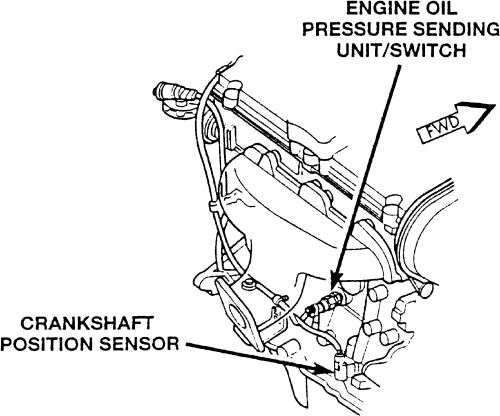 ENGINE OIL PRESSURE SENDING UNIT/SWITCH

FWD

CRANKSHAFT POSITION SENSOR