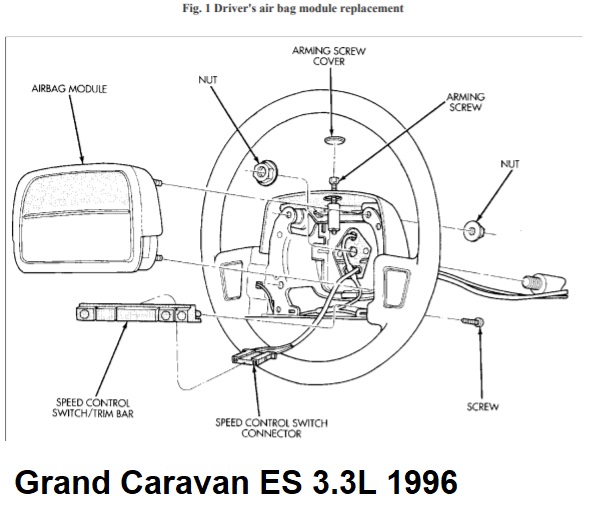 Fig. 1 Driver's air bag module replacement

ARMING SCREW COVER

NUT

AIRBAG MODULE

ARMING SCREW

NUT

SPEED CONTROL SWITCH/TRIM BAR

SPEED CONTROL SWITCH CONNECTOR

SCREW

Grand Caravan ES 3.3L 1996