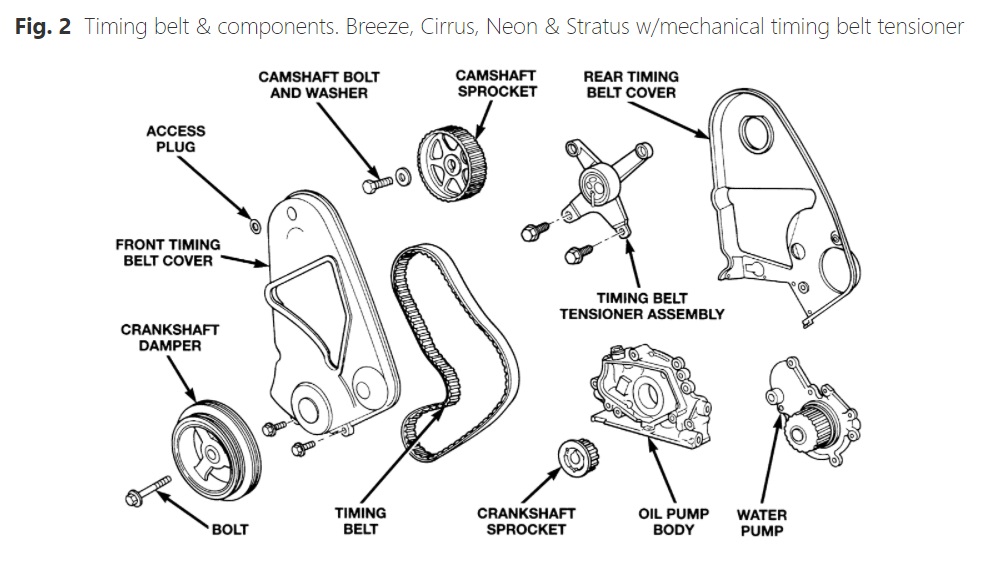 **Fig. 2** Timing belt & components. Breeze, Cirrus, Neon & Stratus w/mechanical timing belt tensioner

CAMSHAFT BOLT AND WASHER

CAMSHAFT SPROCKET

REAR TIMING BELT COVER

ACCESS PLUG

FRONT TIMING BELT COVER

TIMING BELT TENSIONER ASSEMBLY

CRANKSHAFT DAMPER

BOLT

TIMING BELT

CRANKSHAFT SPROCKET

OIL PUMP BODY

WATER PUMP