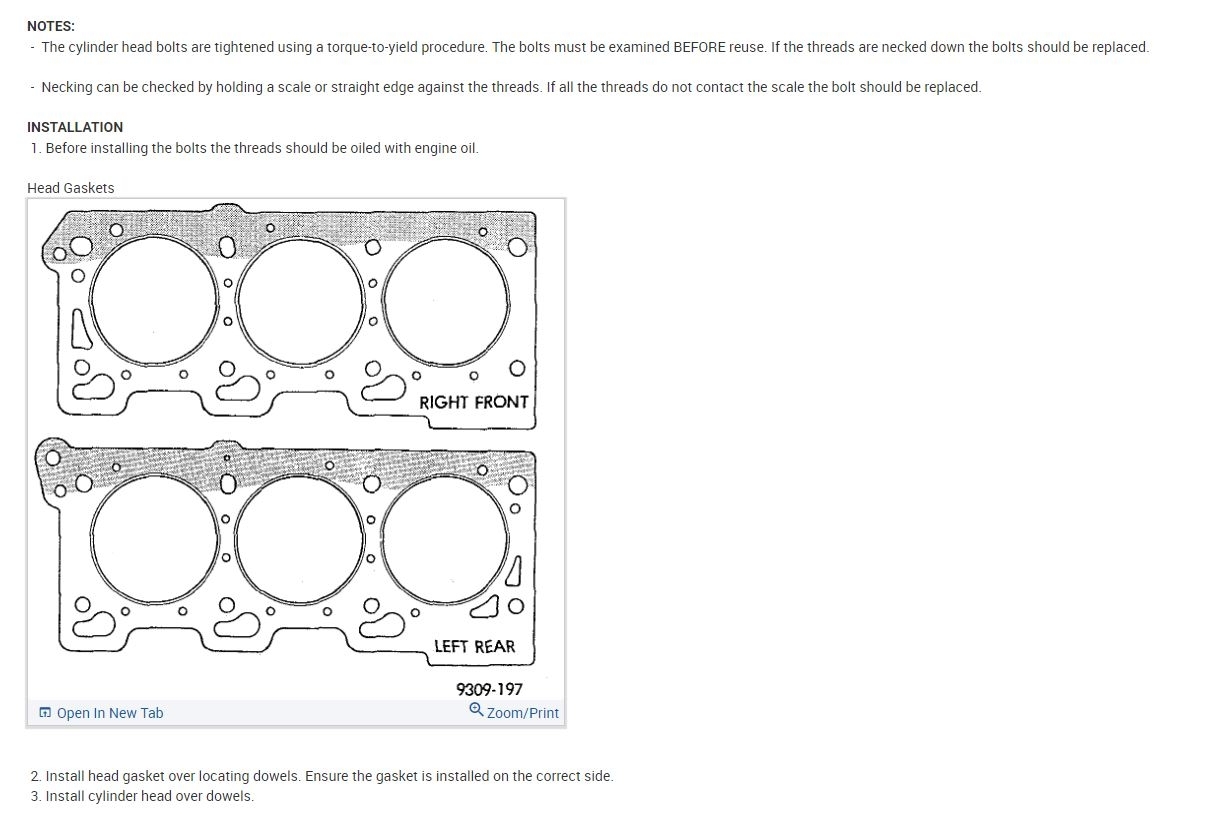 NOTES:
- The cylinder head bolts are tightened using a torque-to-yield procedure. The bolts must be examined BEFORE reuse. If the threads are necked down the bolts should be replaced.

- Necking can be checked by holding a scale or straight edge against the threads. If all the threads do not contact the scale the bolt should be replaced.

INSTALLATION
1. Before installing the bolts the threads should be oiled with engine oil.

Head Gaskets

RIGHT FRONT

LEFT REAR

9309-197

Open In New Tab
Zoom/Print

2. Install head gasket over locating dowels. Ensure the gasket is installed on the correct side.
3. Install cylinder head over dowels.