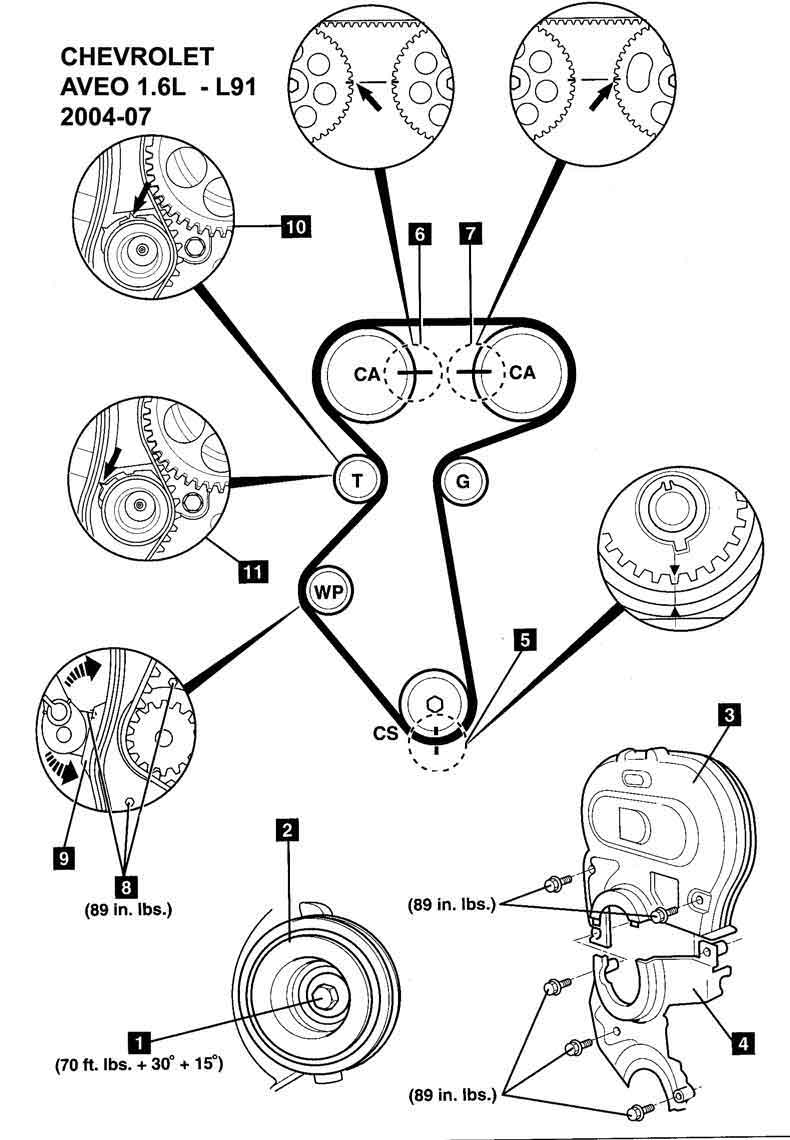 CHEVROLET
AVEO 1.6L - L91
2004-07

10

6

7

CA

CA

T

G

11

WP

5

CS

3

9

8
(89 in. lbs.)

2

(89 in. lbs.)

1
(70 ft. lbs. + 30° + 15°)

4

(89 in. lbs.)