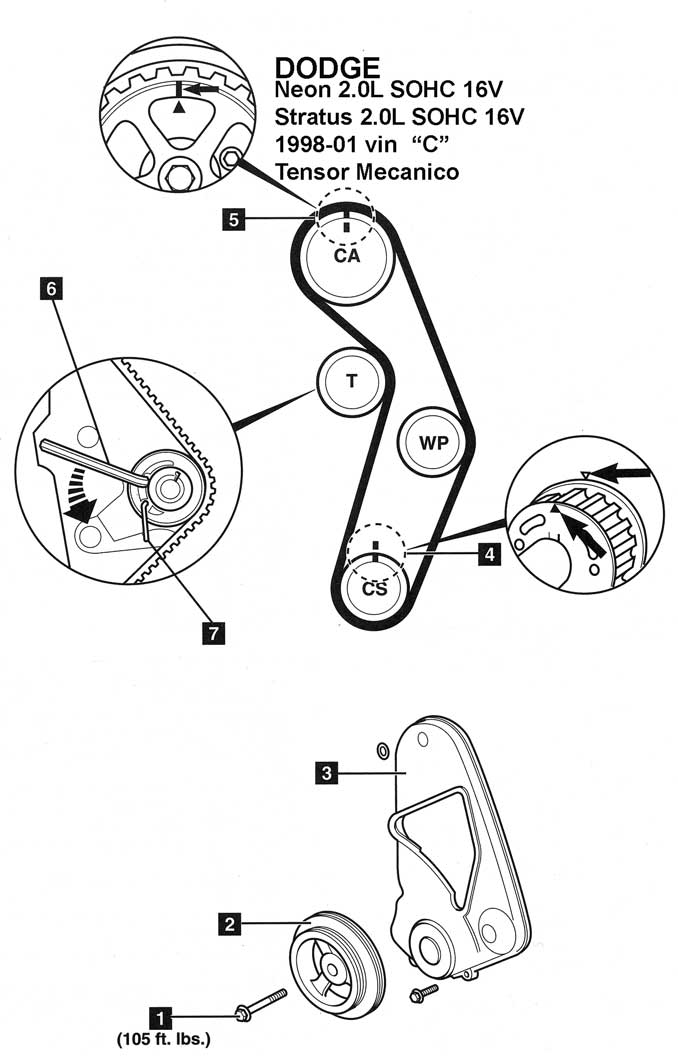 DODGE
Neon 2.0L SOHC 16V
Stratus 2.0L SOHC 16V
1998-01 vin "C"
Tensor Mecanico

5

CA

6

T

WP

4

CS

7

3

2

1
(105 ft. lbs.)