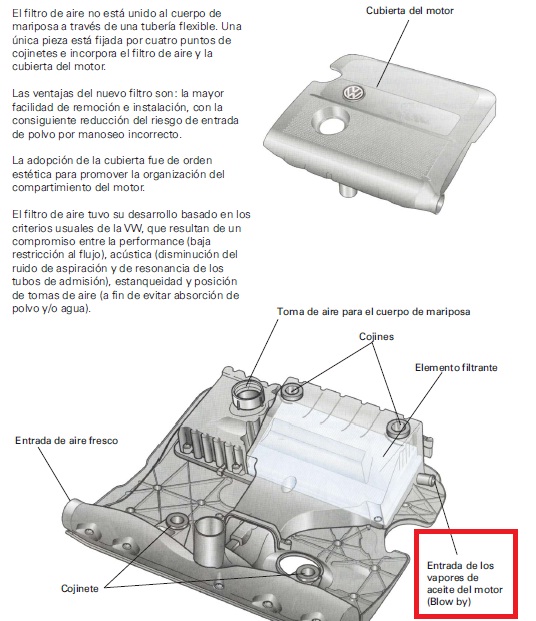 El filtro de aire no está unido al cuerpo de mariposa a través de una tubería flexible. Una única pieza está fijada por cuatro puntos de cojinetes e incorpora el filtro de aire y la cubierta del motor.

Las ventajas del nuevo filtro son: la mayor facilidad de remoción e instalación, con la consiguiente reducción del riesgo de entrada de polvo por manoseo incorrecto.

La adopción de la cubierta fue de orden estética para promover la organización del compartimiento del motor.

El filtro de aire tuvo su desarrollo basado en los criterios usuales de la VW, que resultan de un compromiso entre la performance (baja restricción al flujo), acústica (disminución del ruido de aspiración y de resonancia de los tubos de admisión), estanqueidad y posición de tomas de aire (a fin de evitar absorción de polvo y/o agua).

Cubierta del motor

Toma de aire para el cuerpo de mariposa

Cojines

Elemento filtrante

Entrada de aire fresco

Cojinete

Entrada de los vapores de aceite del motor (Blow by)