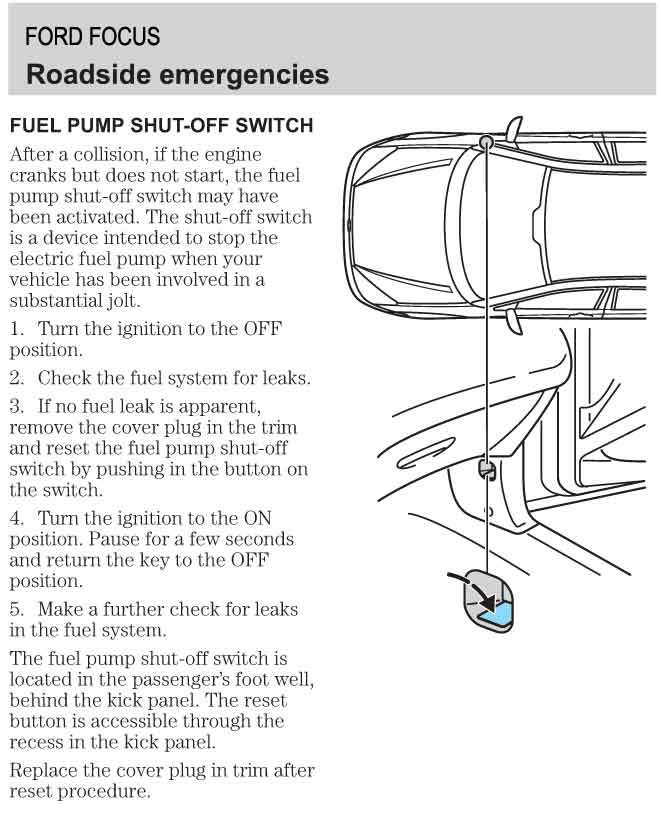 FORD FOCUS
Roadside emergencies

FUEL PUMP SHUT-OFF SWITCH
After a collision, if the engine cranks but does not start, the fuel pump shut-off switch may have been activated. The shut-off switch is a device intended to stop the electric fuel pump when your vehicle has been involved in a substantial jolt.

1. Turn the ignition to the OFF position.

2. Check the fuel system for leaks.

3. If no fuel leak is apparent, remove the cover plug in the trim and reset the fuel pump shut-off switch by pushing in the button on the switch.

4. Turn the ignition to the ON position. Pause for a few seconds and return the key to the OFF position.

5. Make a further check for leaks in the fuel system.

The fuel pump shut-off switch is located in the passenger's foot well, behind the kick panel. The reset button is accessible through the recess in the kick panel.

Replace the cover plug in trim after reset procedure.