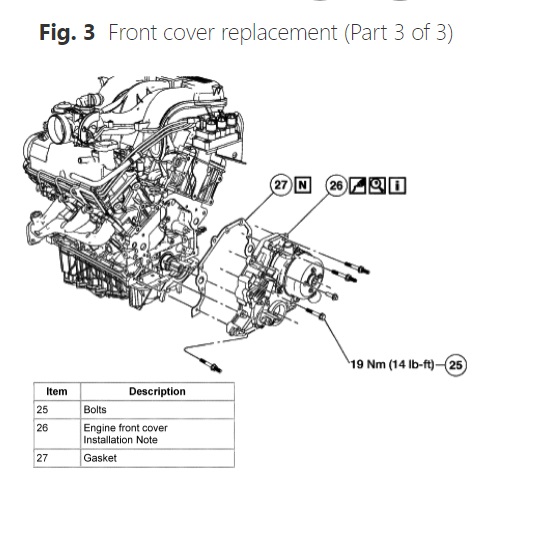 **Fig. 3** Front cover replacement (Part 3 of 3)

27 N

26 i

19 Nm (14 lb-ft) 25

| Item | Description |
|---|---|
| 25 | Bolts |
| 26 | Engine front cover Installation Note |
| 27 | Gasket |