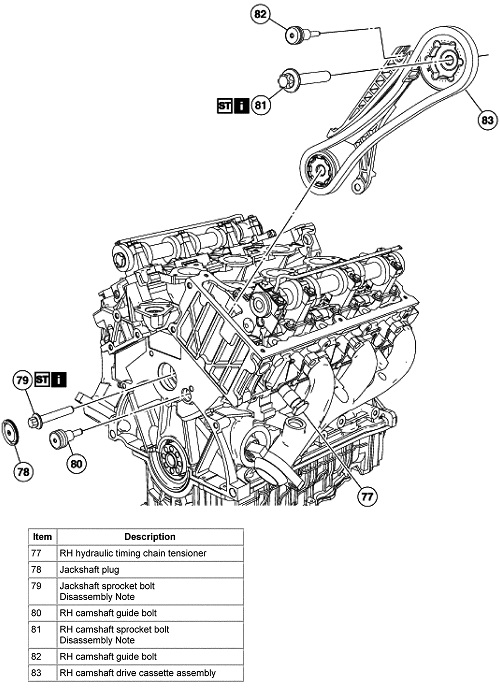 82

ST i 81

83

79 ST i

78

80

77

| Item | Description |
|---|---|
| 77 | RH hydraulic timing chain tensioner |
| 78 | Jackshaft plug |
| 79 | Jackshaft sprocket bolt Disassembly Note |
| 80 | RH camshaft guide bolt |
| 81 | RH camshaft sprocket bolt Disassembly Note |
| 82 | RH camshaft guide bolt |
| 83 | RH camshaft drive cassette assembly |