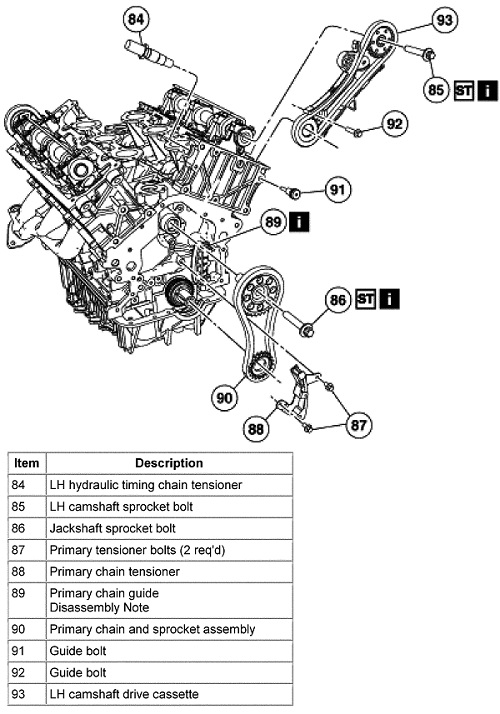 84

93

85 ST i

92

91

89 i

86 ST i

90

88

87

| Item | Description |
|---|---|
| 84 | LH hydraulic timing chain tensioner |
| 85 | LH camshaft sprocket bolt |
| 86 | Jackshaft sprocket bolt |
| 87 | Primary tensioner bolts (2 req'd) |
| 88 | Primary chain tensioner |
| 89 | Primary chain guide Disassembly Note |
| 90 | Primary chain and sprocket assembly |
| 91 | Guide bolt |
| 92 | Guide bolt |
| 93 | LH camshaft drive cassette |