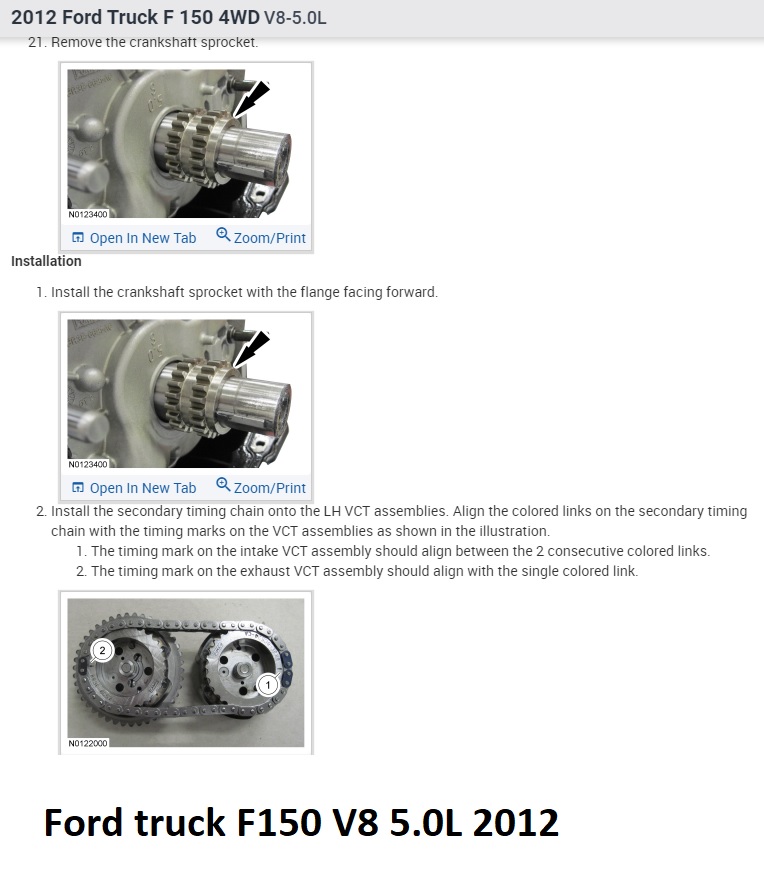 2012 Ford Truck F 150 4WD V8-5.0L

21. Remove the crankshaft sprocket.

N0123400

Open In New Tab Zoom/Print

Installation

1. Install the crankshaft sprocket with the flange facing forward.

N0123400

Open In New Tab Zoom/Print

2. Install the secondary timing chain onto the LH VCT assemblies. Align the colored links on the secondary timing chain with the timing marks on the VCT assemblies as shown in the illustration.
1. The timing mark on the intake VCT assembly should align between the 2 consecutive colored links.
2. The timing mark on the exhaust VCT assembly should align with the single colored link.

2

1

N0122000

Ford truck F150 V8 5.0L 2012