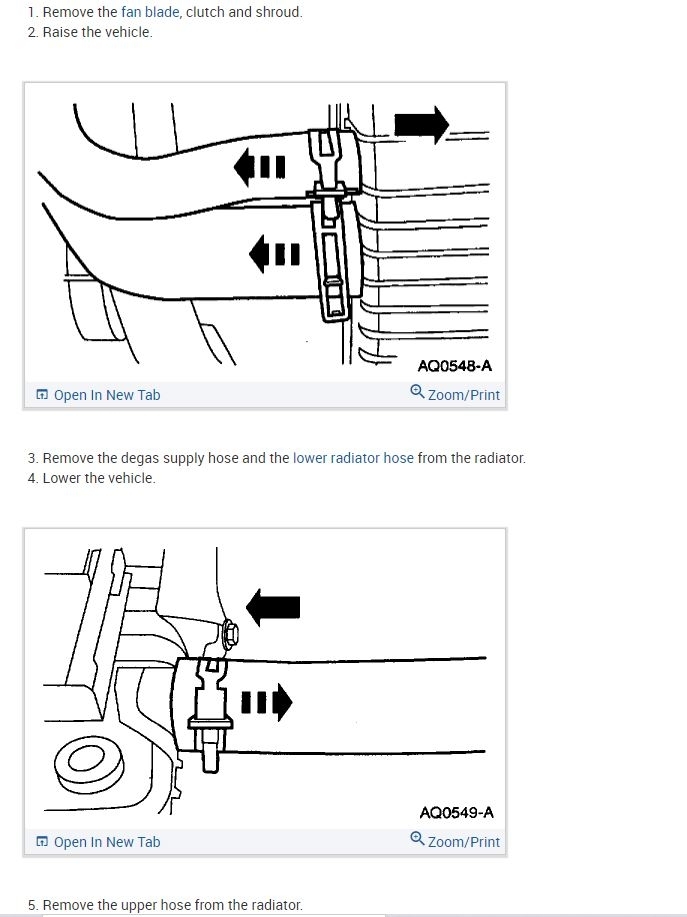 1. Remove the fan blade, clutch and shroud.
2. Raise the vehicle.

AQ0548-A

Open In New Tab
Zoom/Print

3. Remove the degas supply hose and the lower radiator hose from the radiator.
4. Lower the vehicle.

AQ0549-A

Open In New Tab
Zoom/Print

5. Remove the upper hose from the radiator.