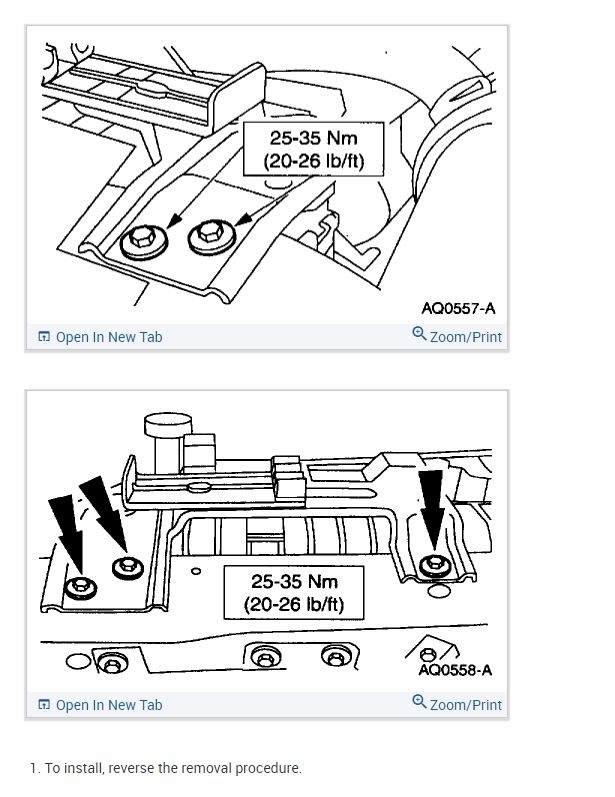 25-35 Nm
(20-26 lb/ft)

AQ0557-A

Open In New Tab

Zoom/Print

25-35 Nm
(20-26 lb/ft)

AQ0558-A

Open In New Tab

Zoom/Print

1. To install, reverse the removal procedure.