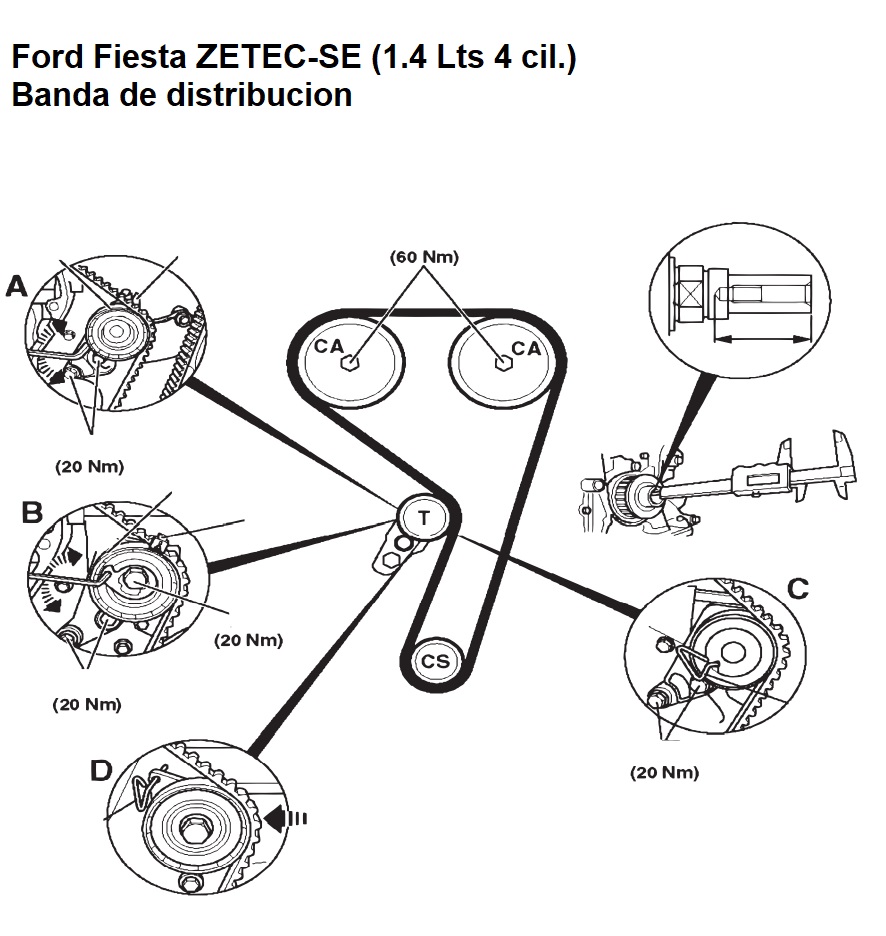 Ford Fiesta ZETEC-SE (1.4 Lts 4 cil.)
Banda de distribucion

A

(60 Nm)

CA

CA

(20 Nm)

B

T

(20 Nm)

(20 Nm)

CS

C

(20 Nm)

D