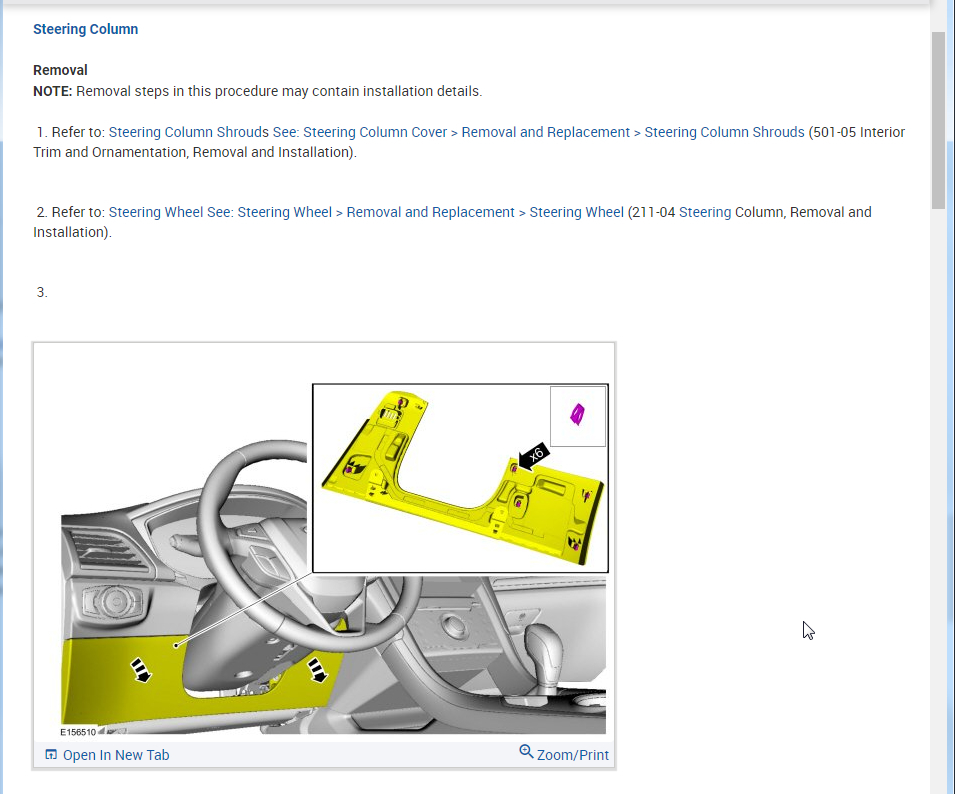 Steering Column

Removal
NOTE: Removal steps in this procedure may contain installation details.

1. Refer to: Steering Column Shrouds See: Steering Column Cover > Removal and Replacement > Steering Column Shrouds (501-05 Interior Trim and Ornamentation, Removal and Installation).

2. Refer to: Steering Wheel See: Steering Wheel > Removal and Replacement > Steering Wheel (211-04 Steering Column, Removal and Installation).

3.

x6

E156510

Open In New Tab

Zoom/Print