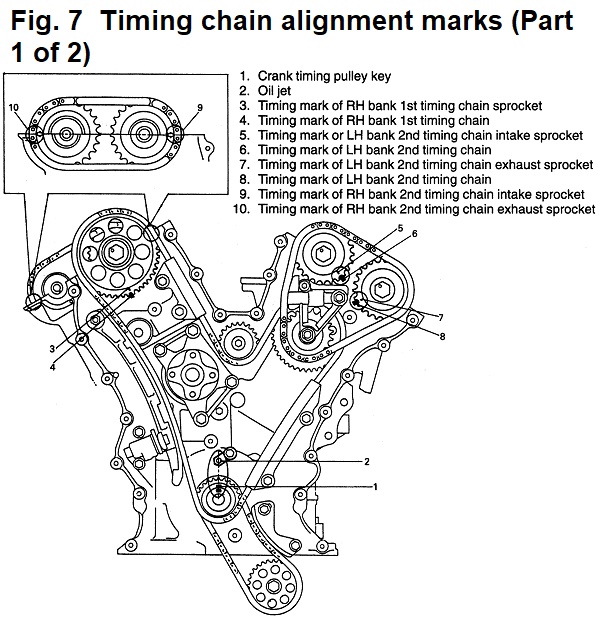 Fig. 7 Timing chain alignment marks (Part 1 of 2)

1. Crank timing pulley key
2. Oil jet
3. Timing mark of RH bank 1st timing chain sprocket
4. Timing mark of RH bank 1st timing chain
5. Timing mark or LH bank 2nd timing chain intake sprocket
6. Timing mark of LH bank 2nd timing chain
7. Timing mark of LH bank 2nd timing chain exhaust sprocket
8. Timing mark of LH bank 2nd timing chain
9. Timing mark of RH bank 2nd timing chain intake sprocket
10. Timing mark of RH bank 2nd timing chain exhaust sprocket

10
9
5
6
7
8
3
4
2
1