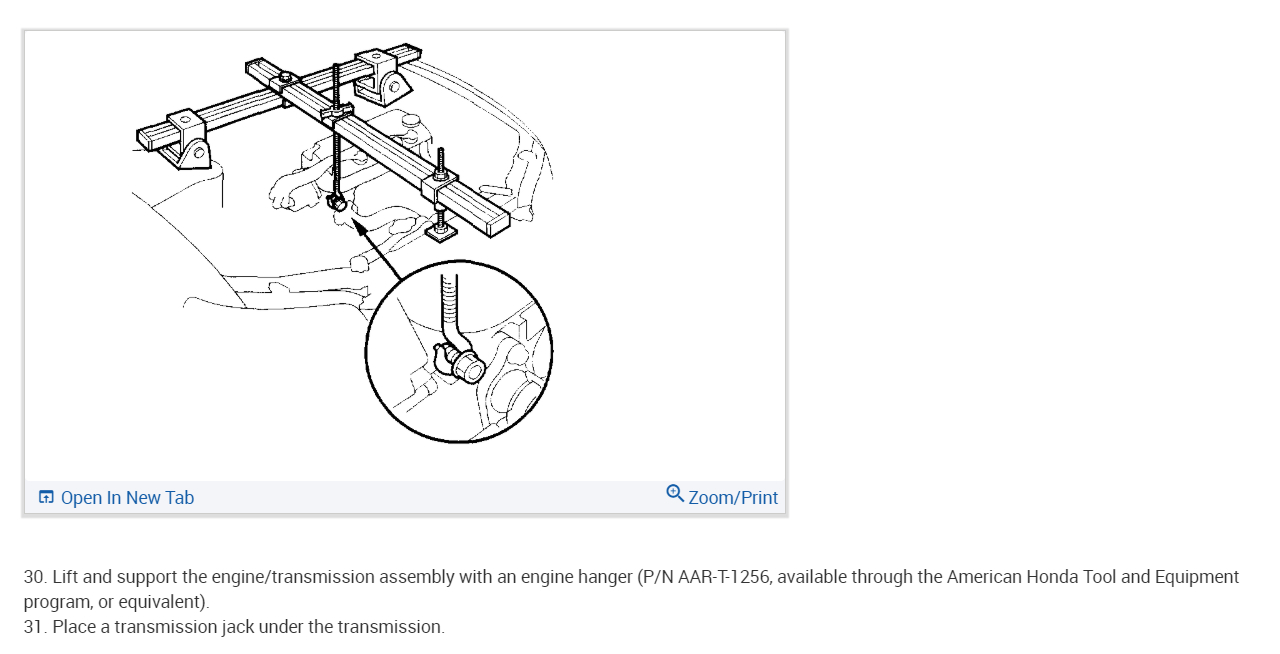 Open In New Tab
Zoom/Print

30. Lift and support the engine/transmission assembly with an engine hanger (P/N AAR-T-1256, available through the American Honda Tool and Equipment program, or equivalent).
31. Place a transmission jack under the transmission.