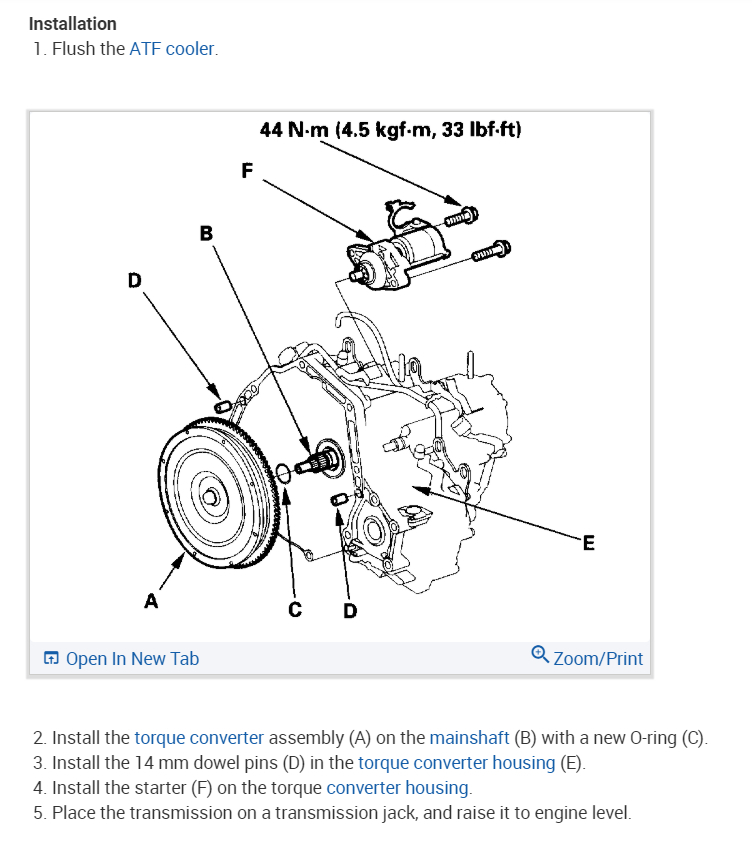 Installation
1. Flush the ATF cooler.

44 N·m (4.5 kgf·m, 33 lbf·ft)
F
B
D
E
A
C
D

Open In New Tab
Zoom/Print

2. Install the torque converter assembly (A) on the mainshaft (B) with a new O-ring (C).
3. Install the 14 mm dowel pins (D) in the torque converter housing (E).
4. Install the starter (F) on the torque converter housing.
5. Place the transmission on a transmission jack, and raise it to engine level.