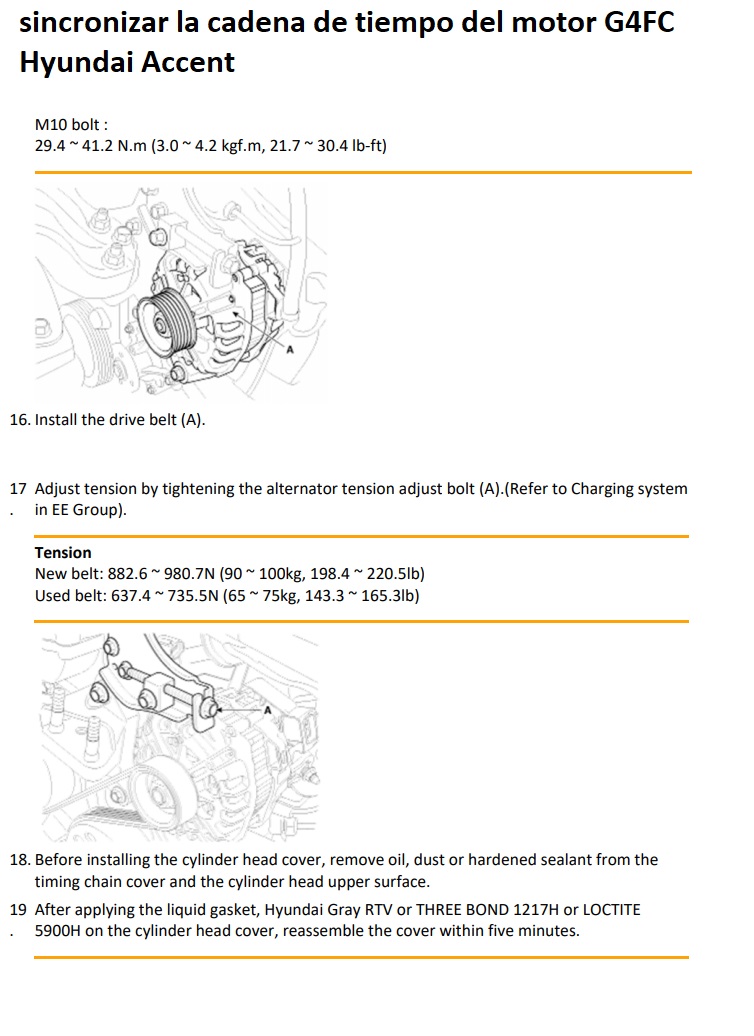 sincronizar la cadena de tiempo del motor G4FC Hyundai Accent

M10 bolt :
29.4 ~ 41.2 N.m (3.0 ~ 4.2 kgf.m, 21.7 ~ 30.4 lb-ft)

A

16. Install the drive belt (A).

17. Adjust tension by tightening the alternator tension adjust bolt (A).(Refer to Charging system in EE Group).

Tension
New belt: 882.6 ~ 980.7N (90 ~ 100kg, 198.4 ~ 220.5lb)
Used belt: 637.4 ~ 735.5N (65 ~ 75kg, 143.3 ~ 165.3lb)

A

18. Before installing the cylinder head cover, remove oil, dust or hardened sealant from the timing chain cover and the cylinder head upper surface.

19. After applying the liquid gasket, Hyundai Gray RTV or THREE BOND 1217H or LOCTITE 5900H on the cylinder head cover, reassemble the cover within five minutes.