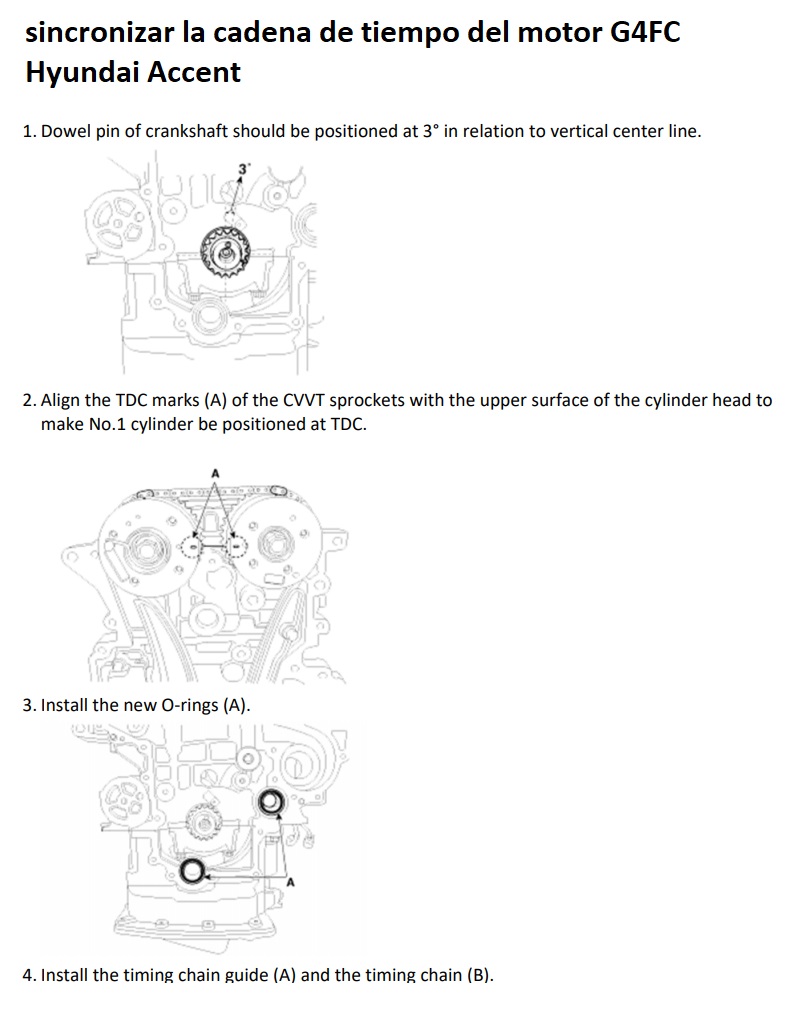 sincronizar la cadena de tiempo del motor G4FC Hyundai Accent

1. Dowel pin of crankshaft should be positioned at 3° in relation to vertical center line.

3°

2. Align the TDC marks (A) of the CVVT sprockets with the upper surface of the cylinder head to make No.1 cylinder be positioned at TDC.

A

3. Install the new O-rings (A).

A

4. Install the timing chain guide (A) and the timing chain (B).