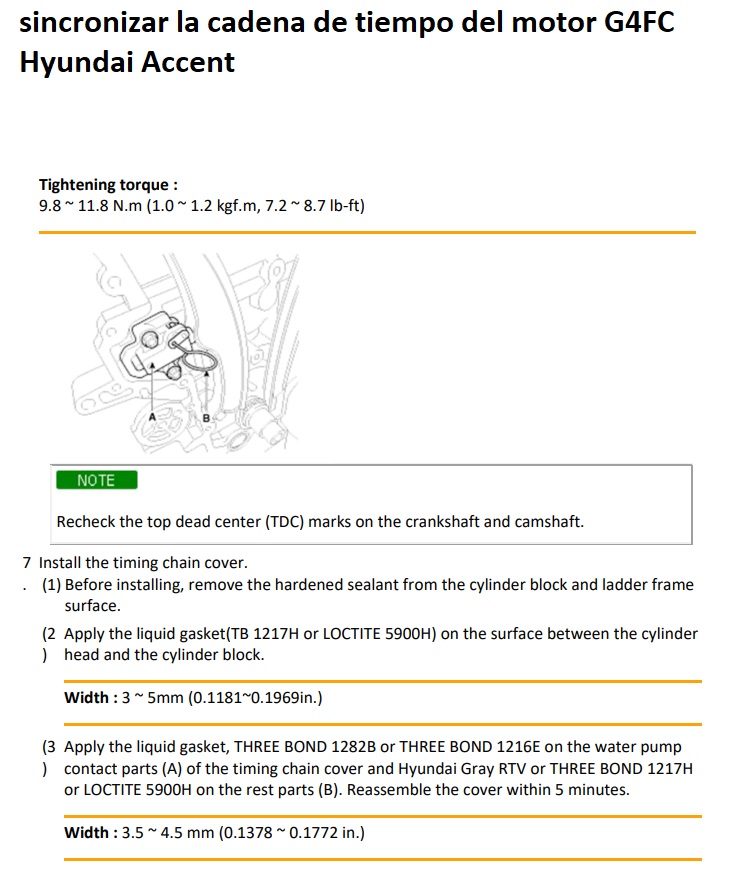 sincronizar la cadena de tiempo del motor G4FC Hyundai Accent

Tightening torque :
9.8 ~ 11.8 N.m (1.0 ~ 1.2 kgf.m, 7.2 ~ 8.7 lb-ft)

A

B

NOTE

Recheck the top dead center (TDC) marks on the crankshaft and camshaft.

7. Install the timing chain cover.

(1) Before installing, remove the hardened sealant from the cylinder block and ladder frame surface.

(2) Apply the liquid gasket(TB 1217H or LOCTITE 5900H) on the surface between the cylinder head and the cylinder block.

Width : 3 ~ 5mm (0.1181~0.1969in.)

(3) Apply the liquid gasket, THREE BOND 1282B or THREE BOND 1216E on the water pump contact parts (A) of the timing chain cover and Hyundai Gray RTV or THREE BOND 1217H or LOCTITE 5900H on the rest parts (B). Reassemble the cover within 5 minutes.

Width : 3.5 ~ 4.5 mm (0.1378 ~ 0.1772 in.)