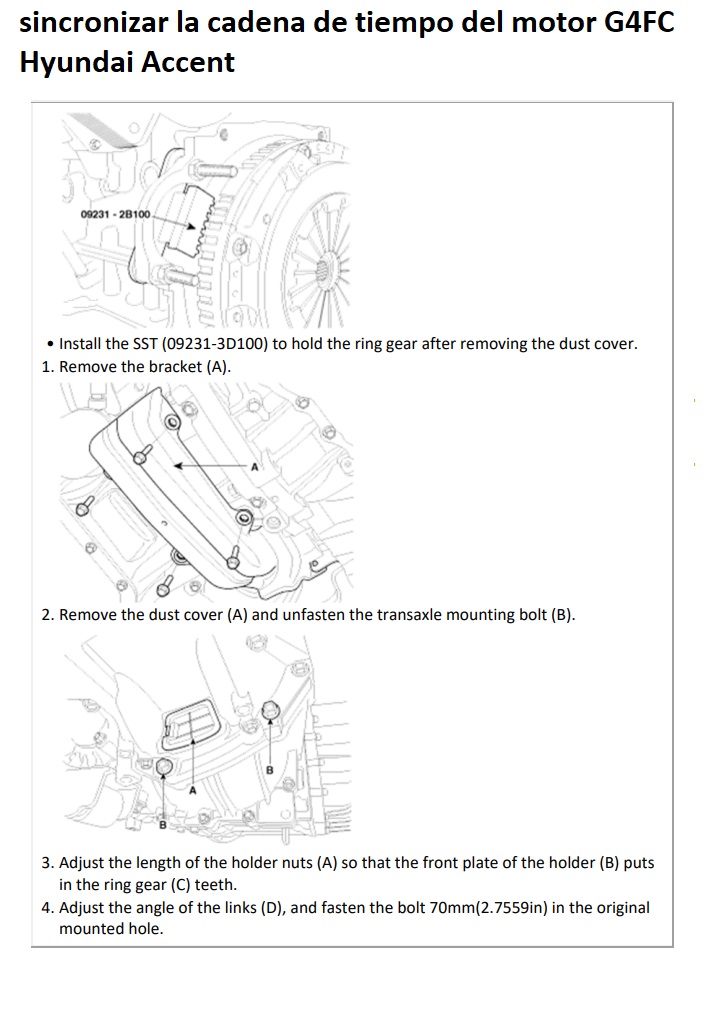 sincronizar la cadena de tiempo del motor G4FC Hyundai Accent

09231 - 2B100

• Install the SST (09231-3D100) to hold the ring gear after removing the dust cover.

1. Remove the bracket (A).

A

2. Remove the dust cover (A) and unfasten the transaxle mounting bolt (B).

B

A

B

3. Adjust the length of the holder nuts (A) so that the front plate of the holder (B) puts in the ring gear (C) teeth.

4. Adjust the angle of the links (D), and fasten the bolt 70mm(2.7559in) in the original mounted hole.