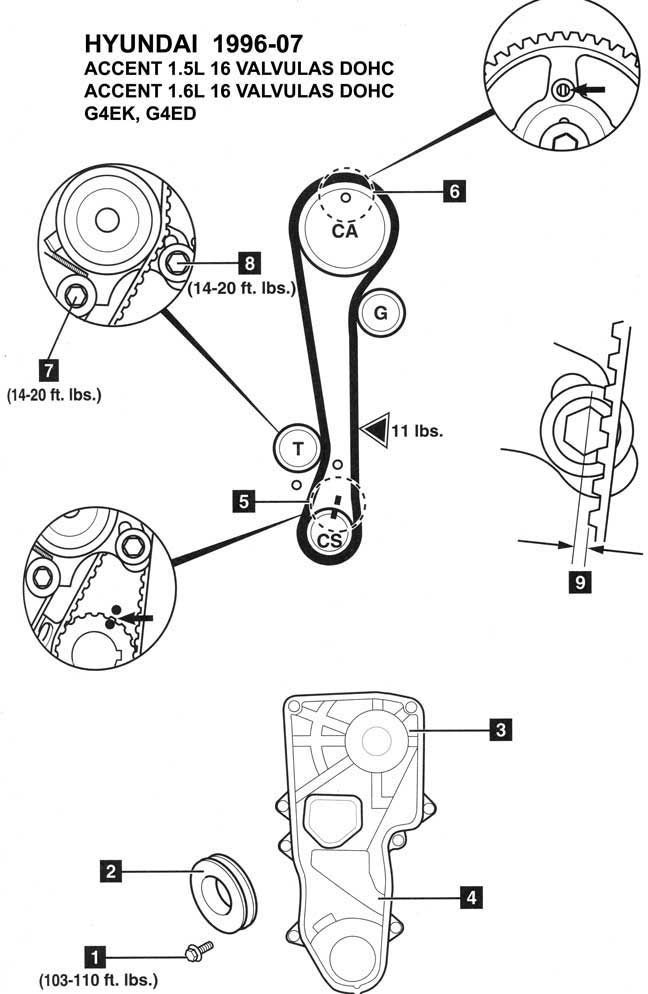 HYUNDAI 1996-07
ACCENT 1.5L 16 VALVULAS DOHC
ACCENT 1.6L 16 VALVULAS DOHC
G4EK, G4ED

6

CA

8
(14-20 ft. lbs.)

G

7
(14-20 ft. lbs.)

T

11 lbs.

5

CS

9

3

2

4

1
(103-110 ft. lbs.)